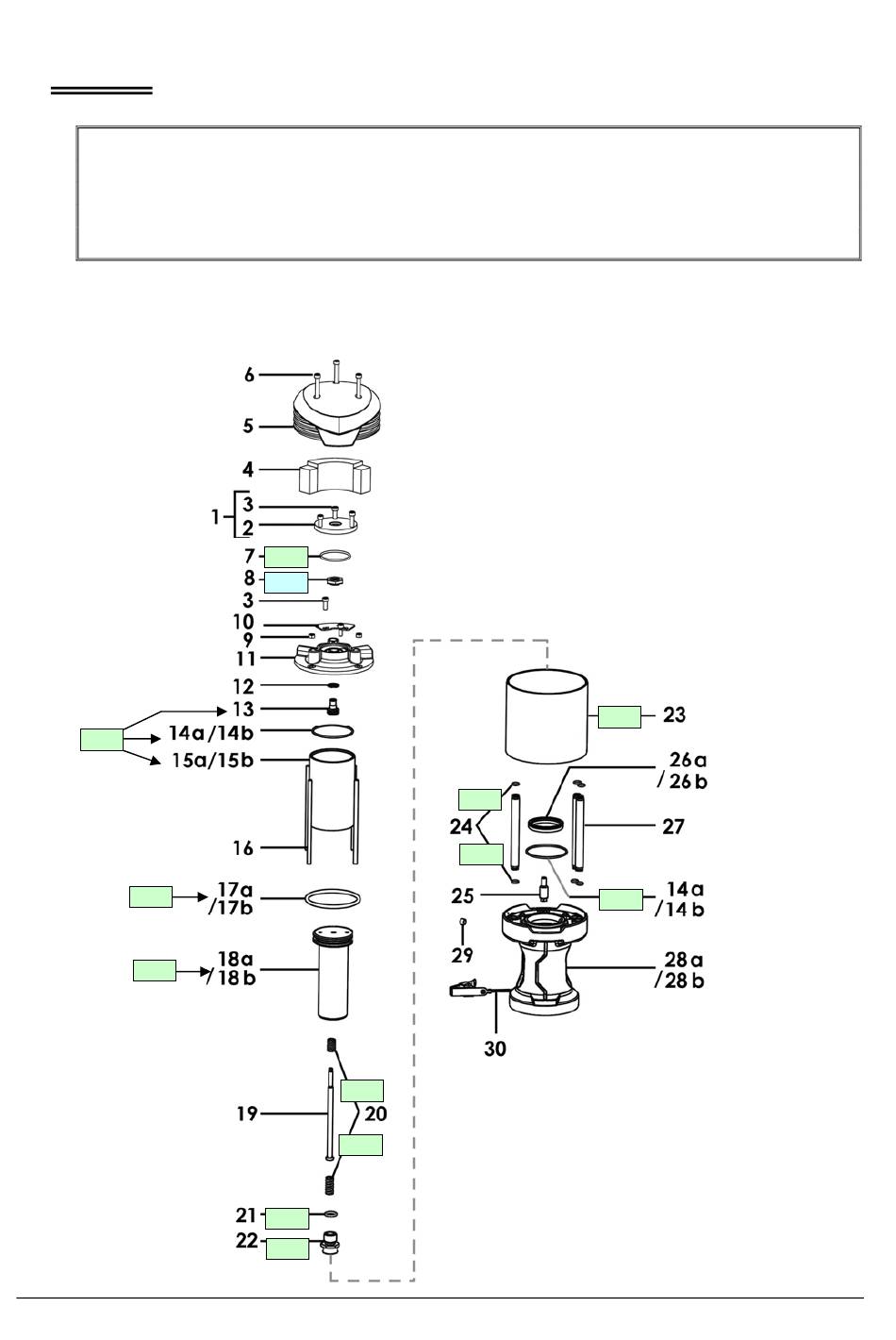 6
5
4
1
3
2
7
8
3
10
9
11
12
13
14a/14b
15a/15b
16
17a
/17b
18a
/18b
19
20
21
22
23
26a
/26b
24
27
25
14a
/14b
29
28a
/28b
30