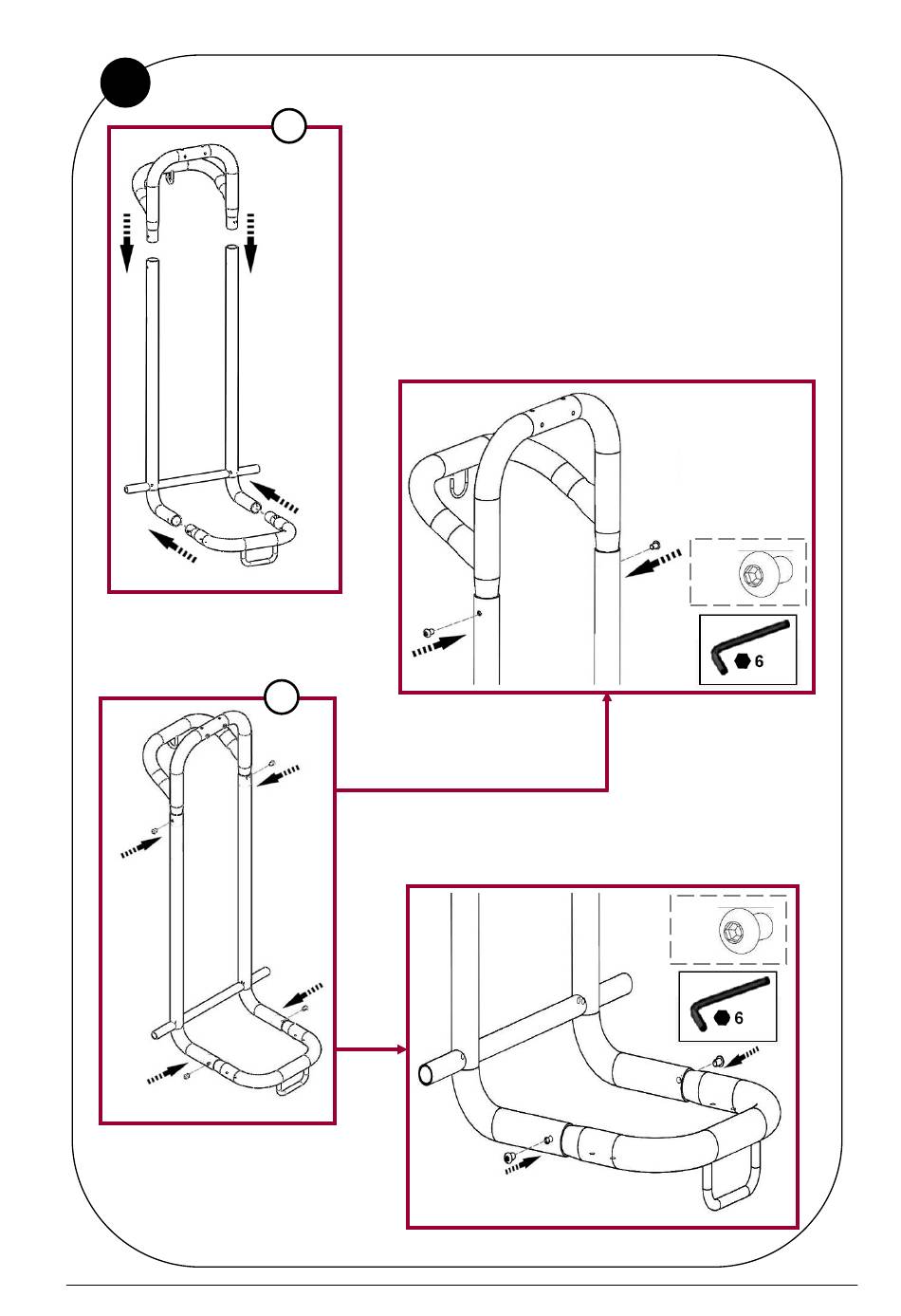 6

6