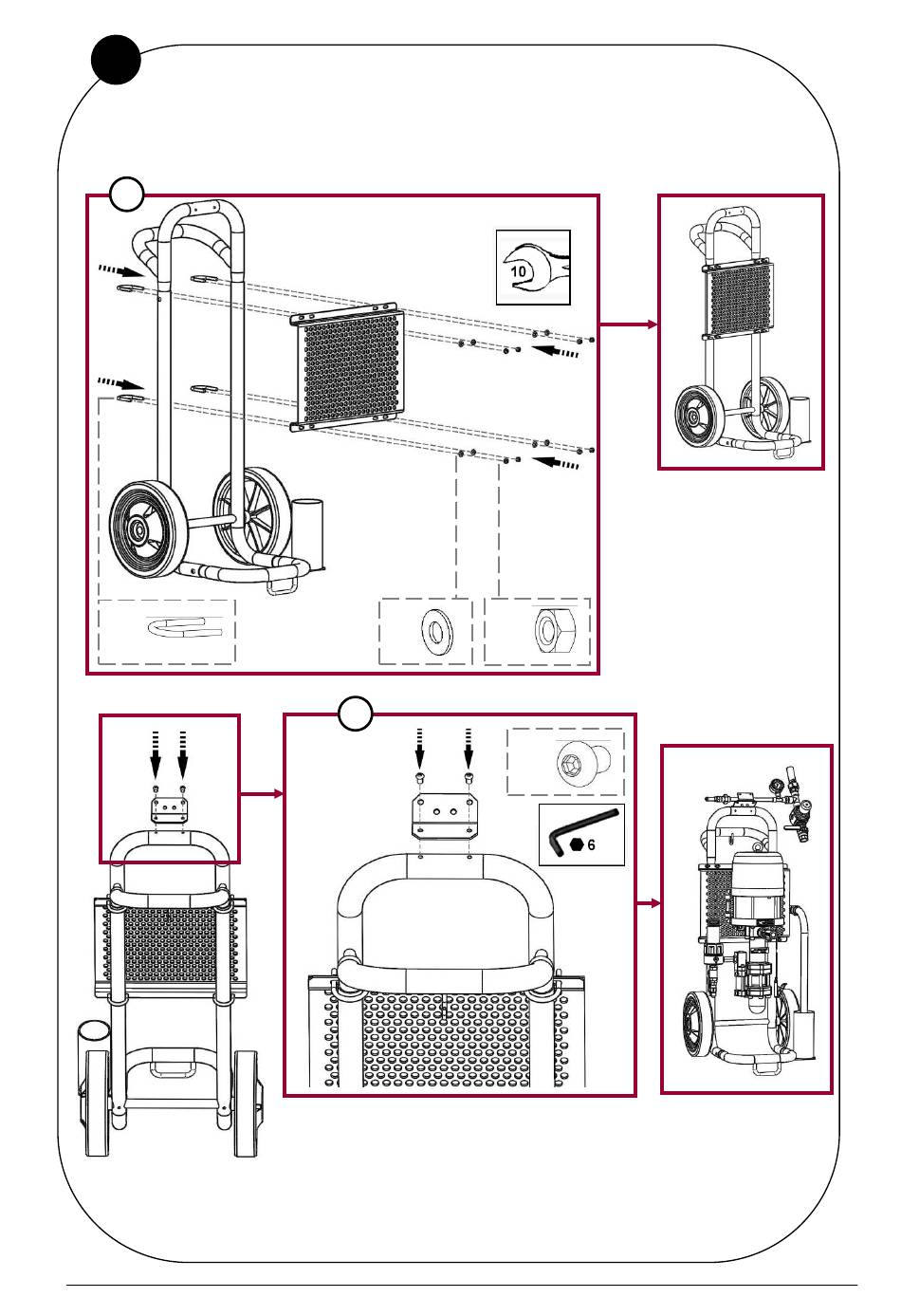 10

6