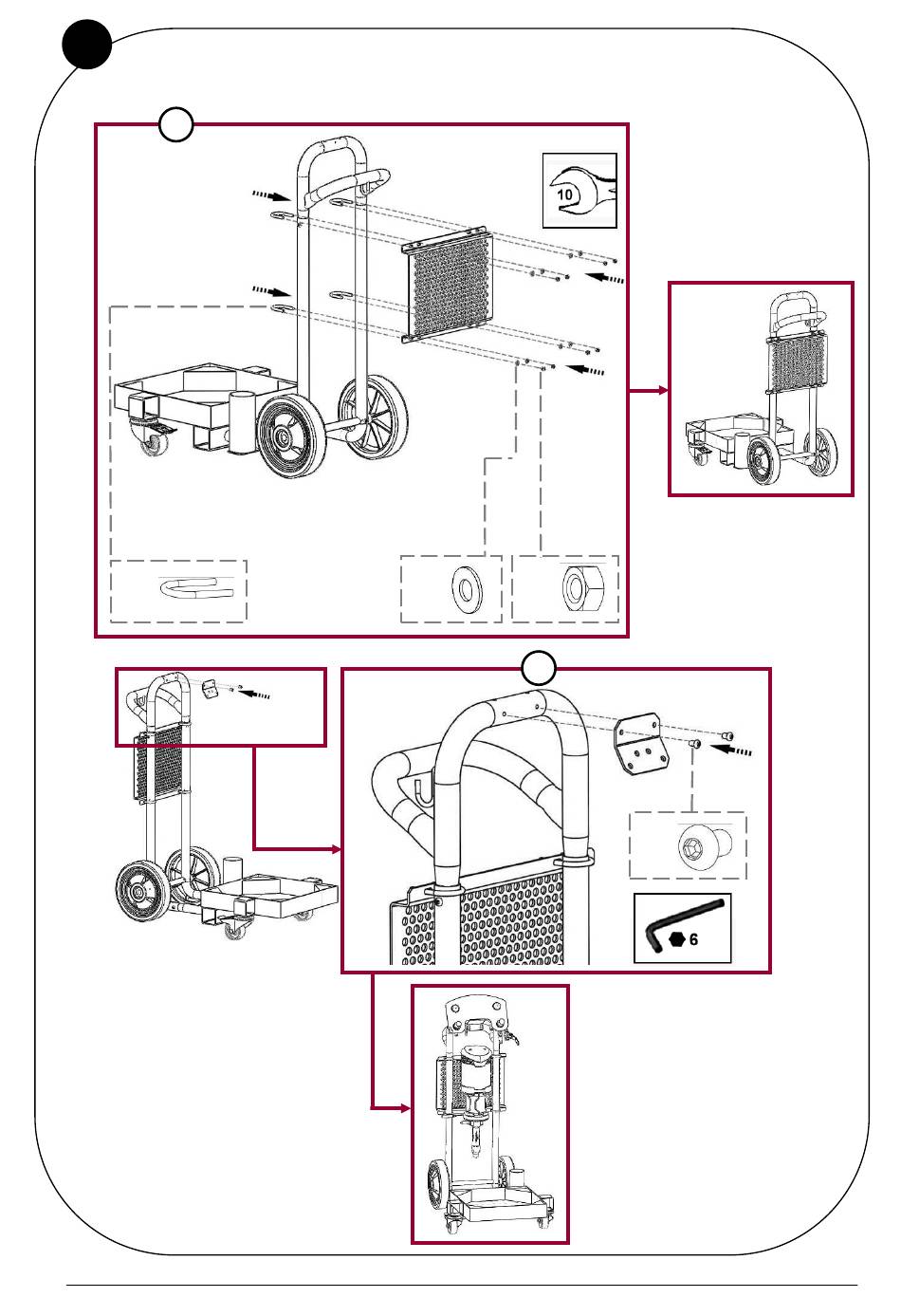 10

6