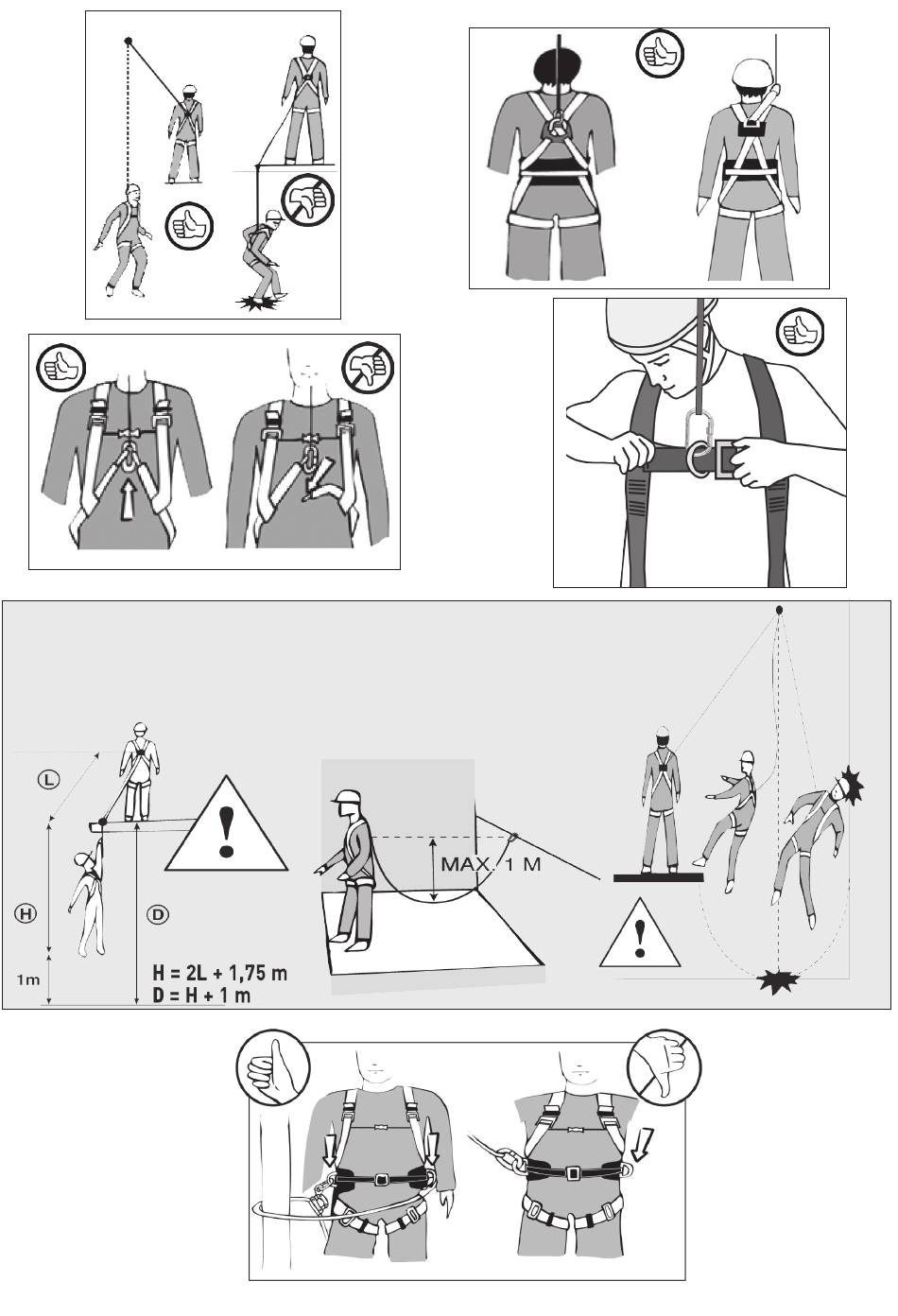 L

H

D

1m

H = 2L + 1,75 m
D = H + 1 m

MAX. 1 M