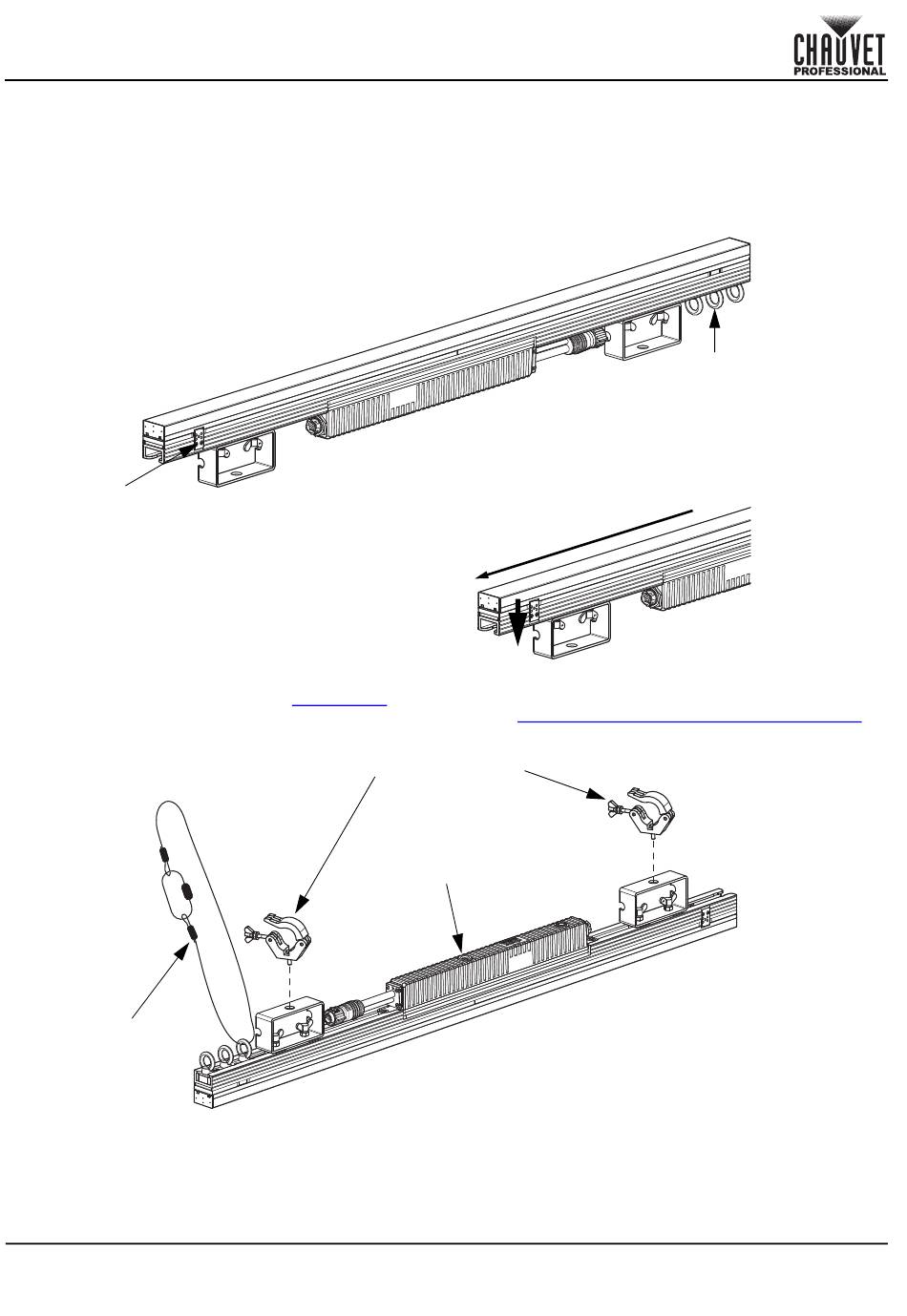 CHAUVET PROFESSIONAL