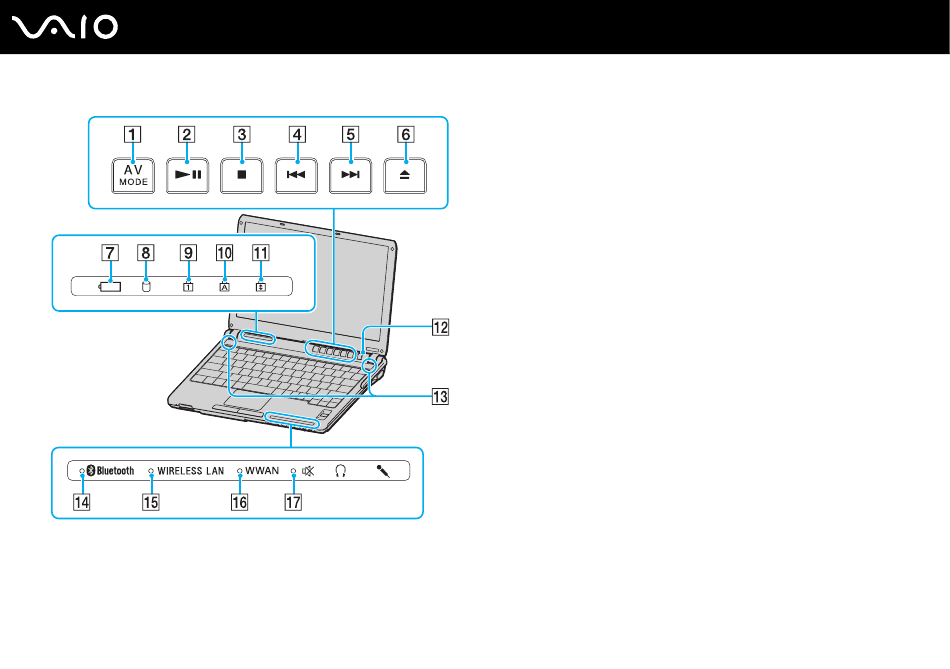 VAIO

1 2 3 4 5 6

AV MODE

7 8 9 10 11

12

13

Bluetooth WIRELESS LAN WWAN

14 15 16 17