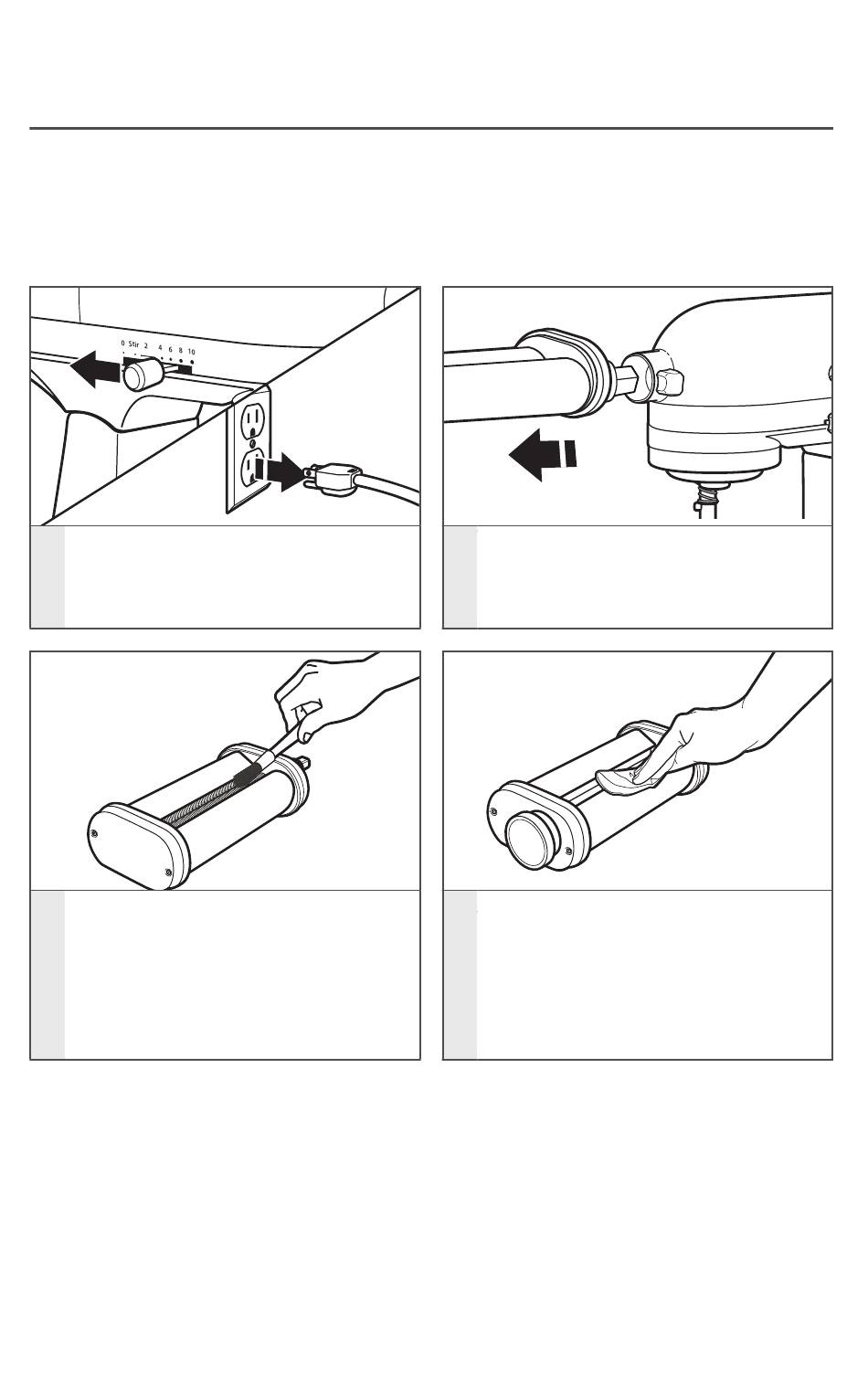 0 Stir 2 4 6 8 10