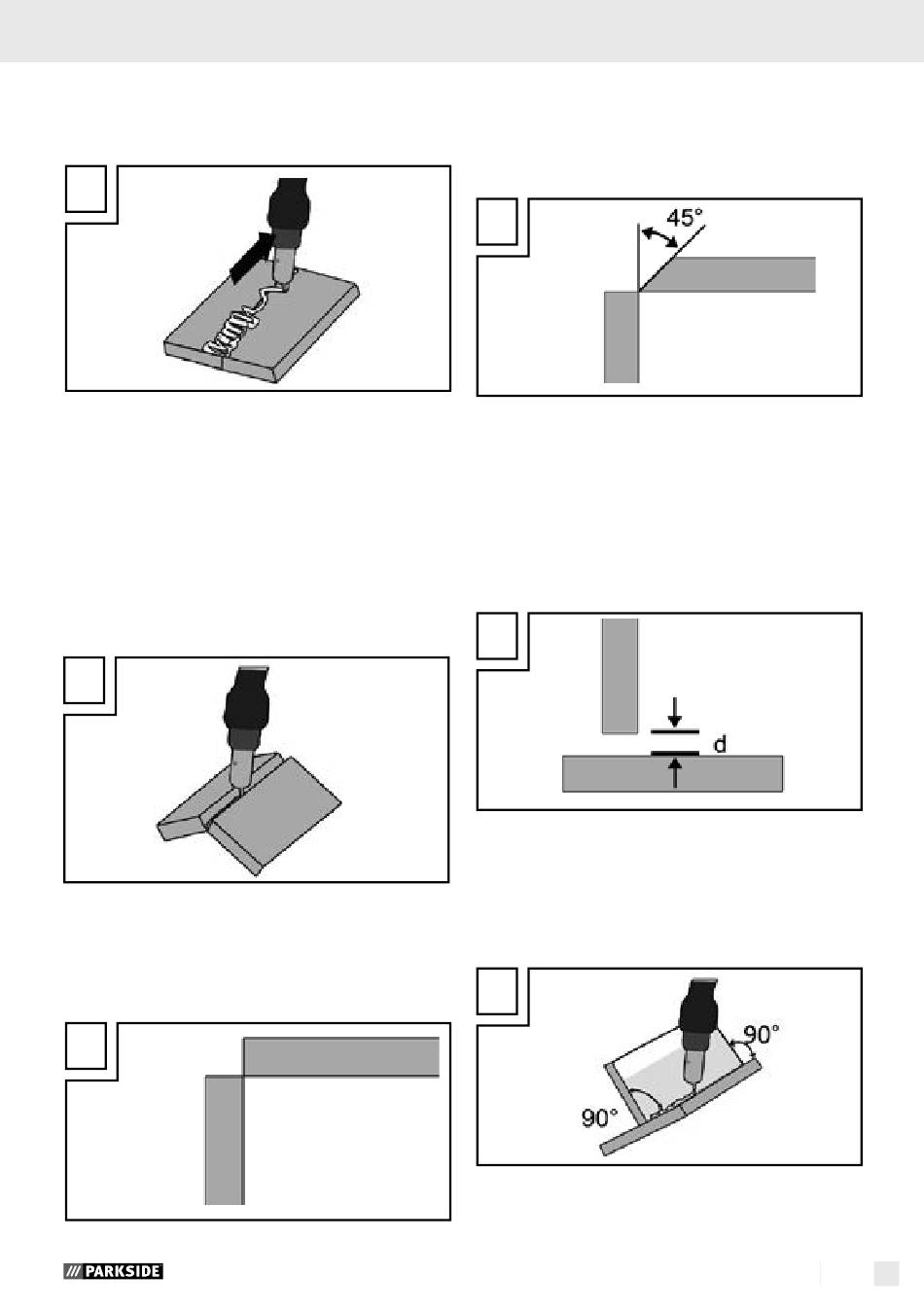 45°

d

90°

90°

/// PARKSIDE