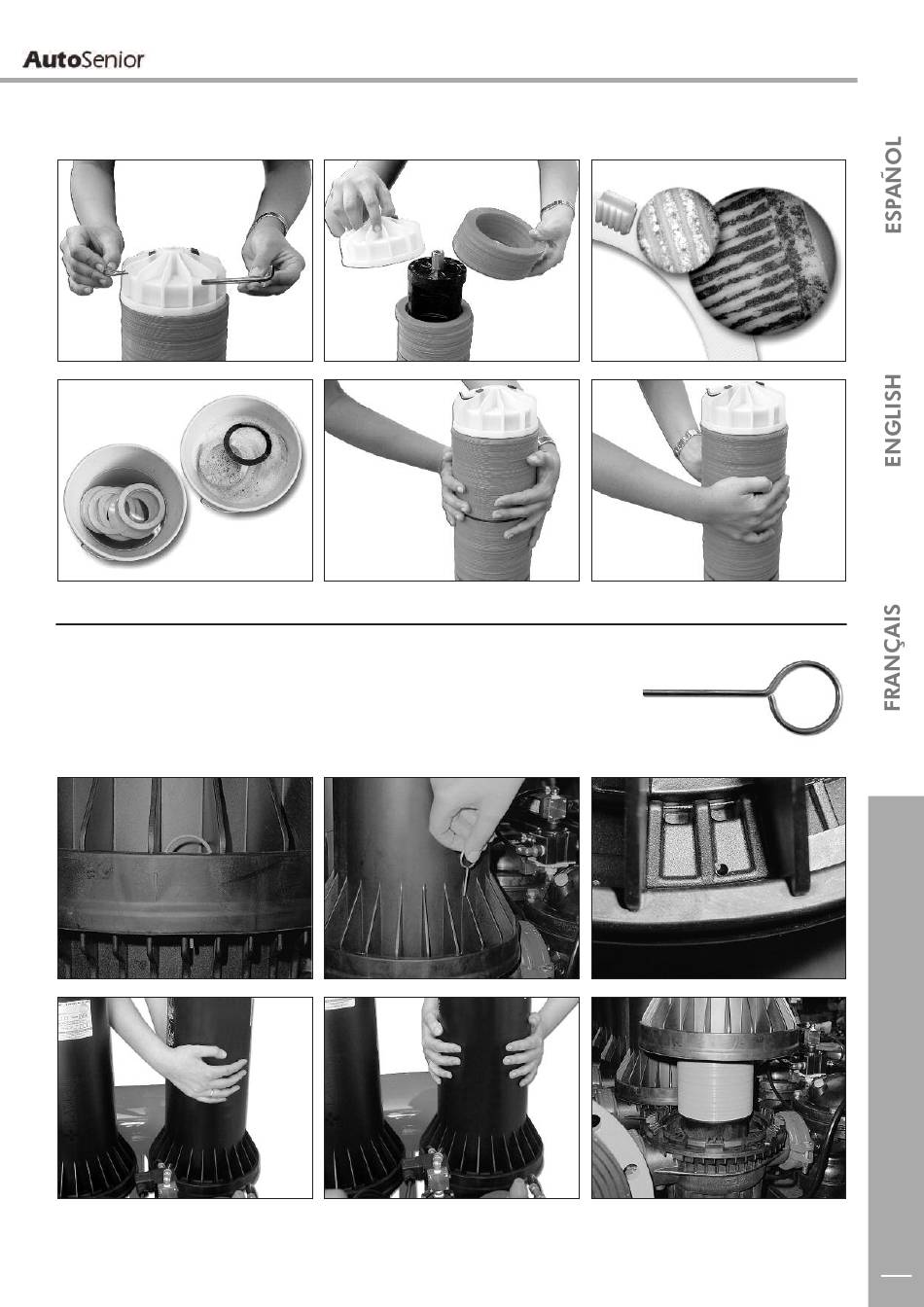 AutoSenior

ESPAÑOL

ENGLISH

FRANÇAIS