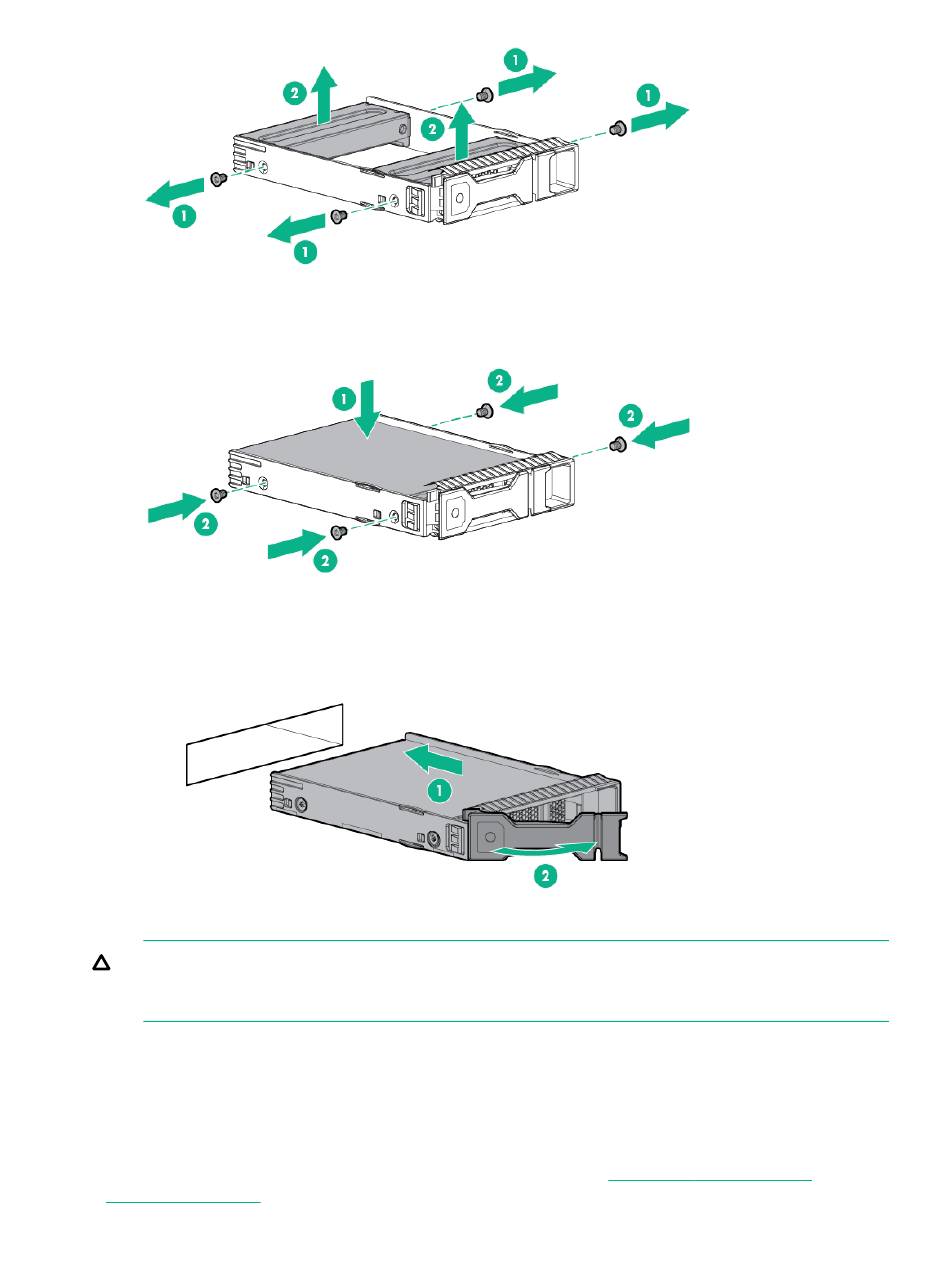 2
1
2
1
1
1

1
2
2
2
2

1
2