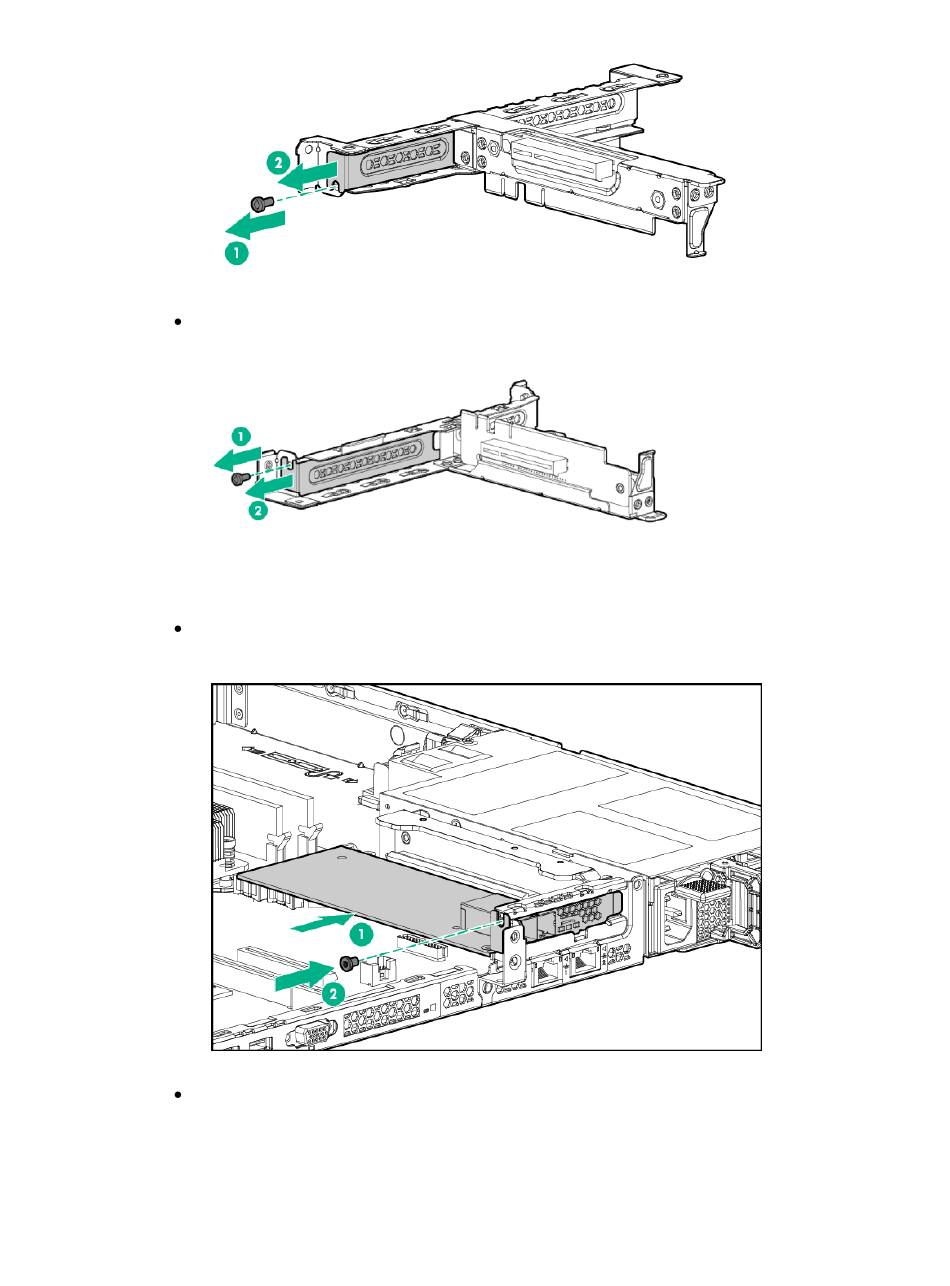 2
1

•

1
2

•

1
2

•