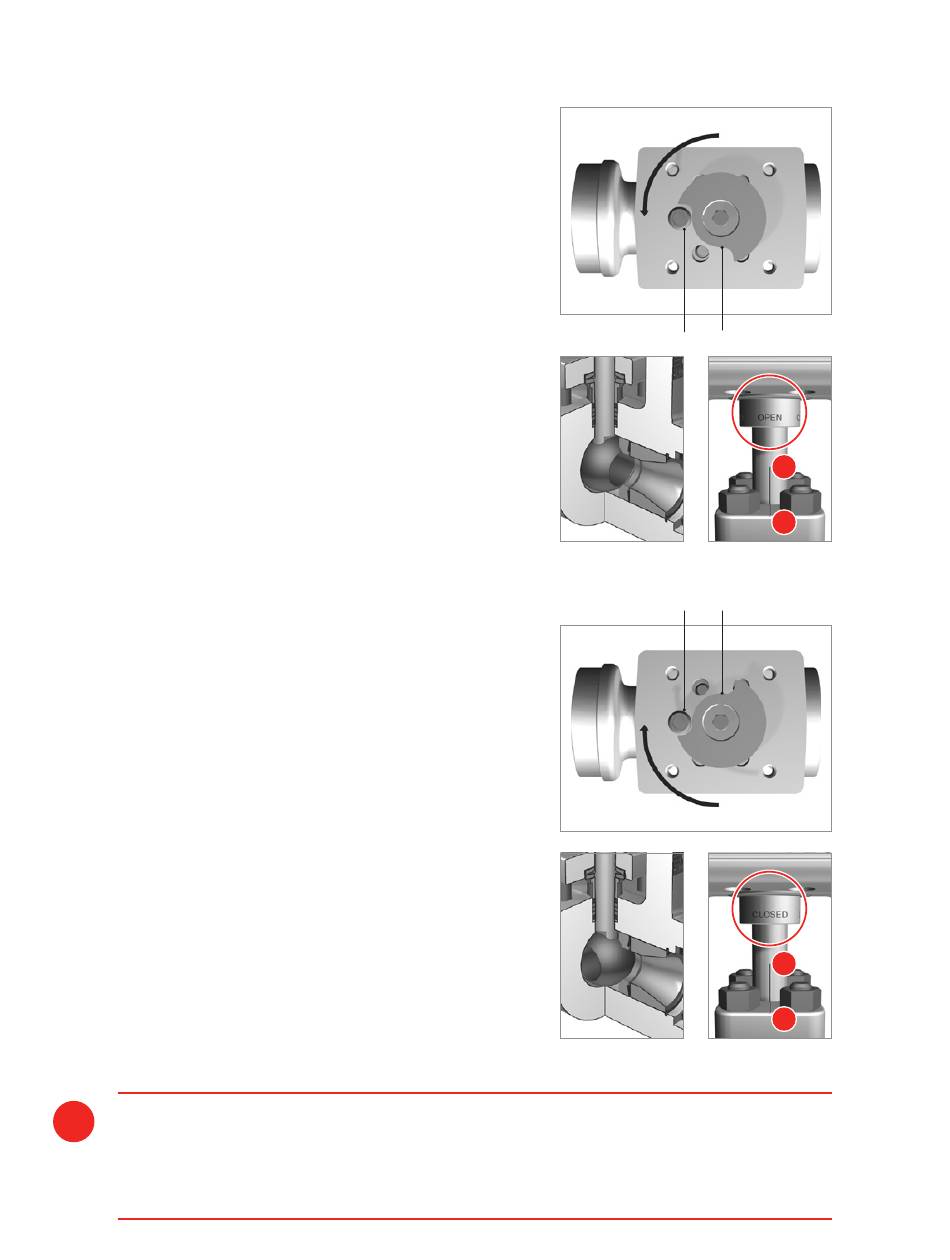 OPEN

CLOSED