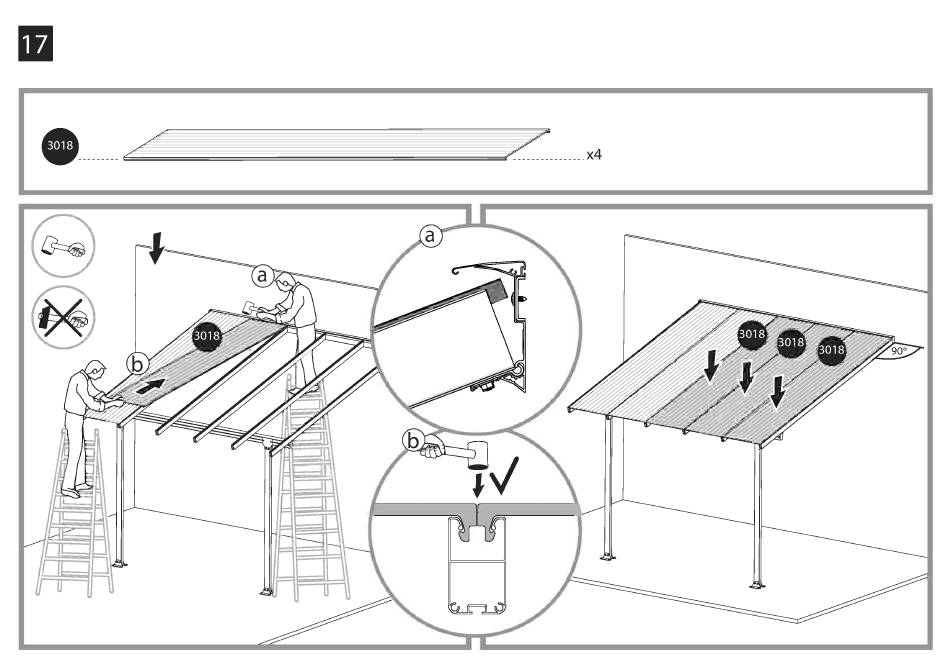 17

3018

x4

a

3018

b

a

b

3018

3018

3018

90°