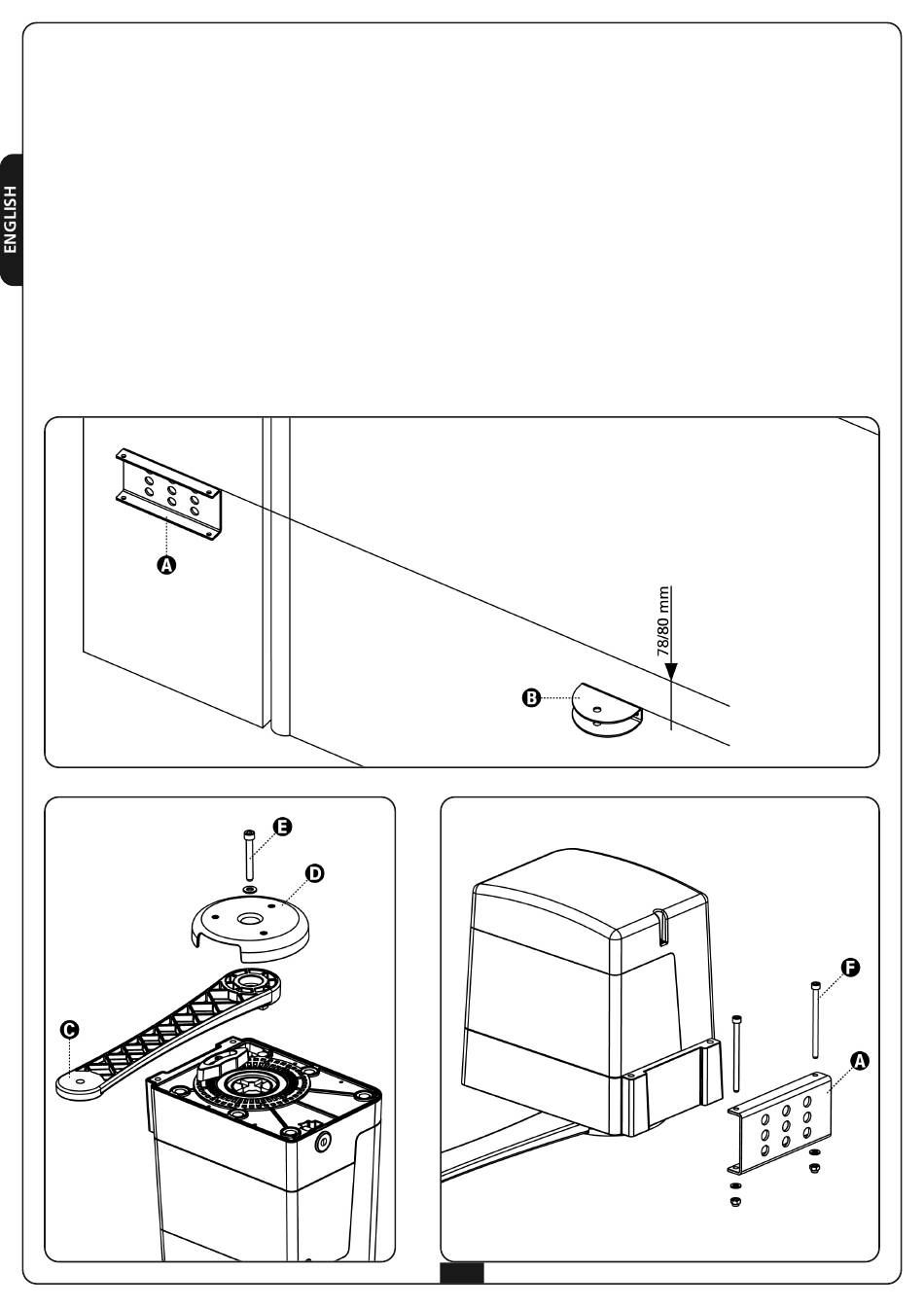 ENGLISH

A

78/80 mm

B

E

D

C

F

A