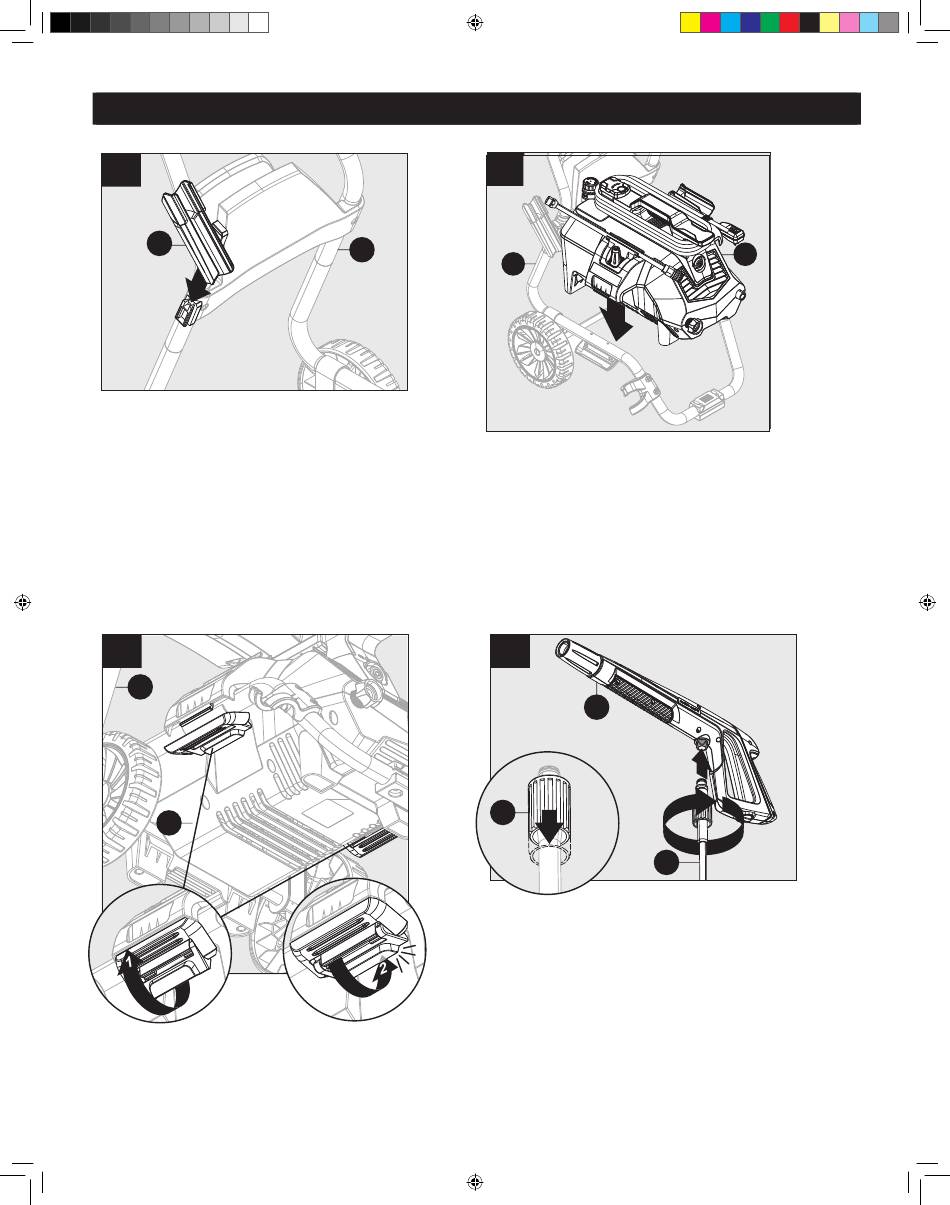 1

2