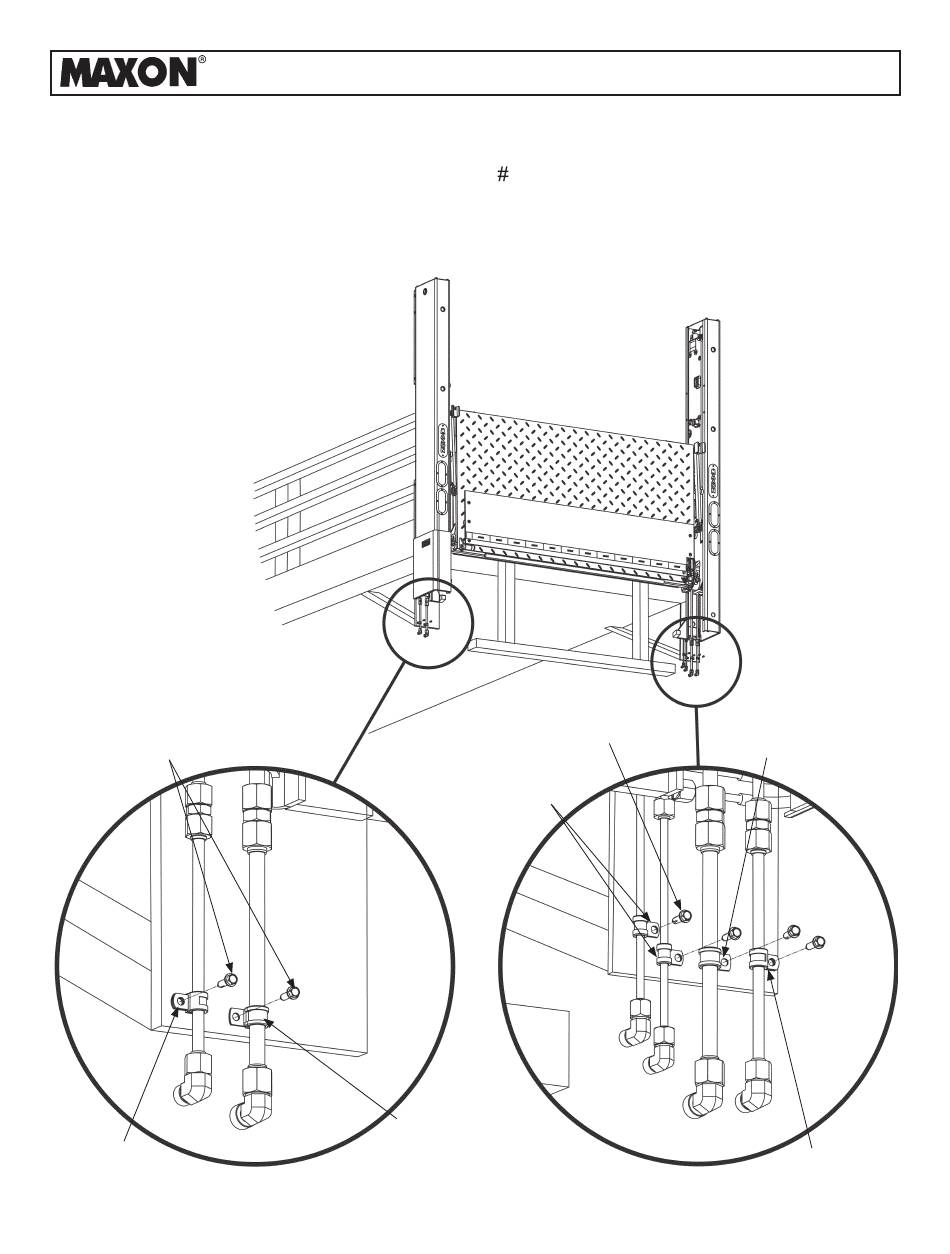 MAXON®

#