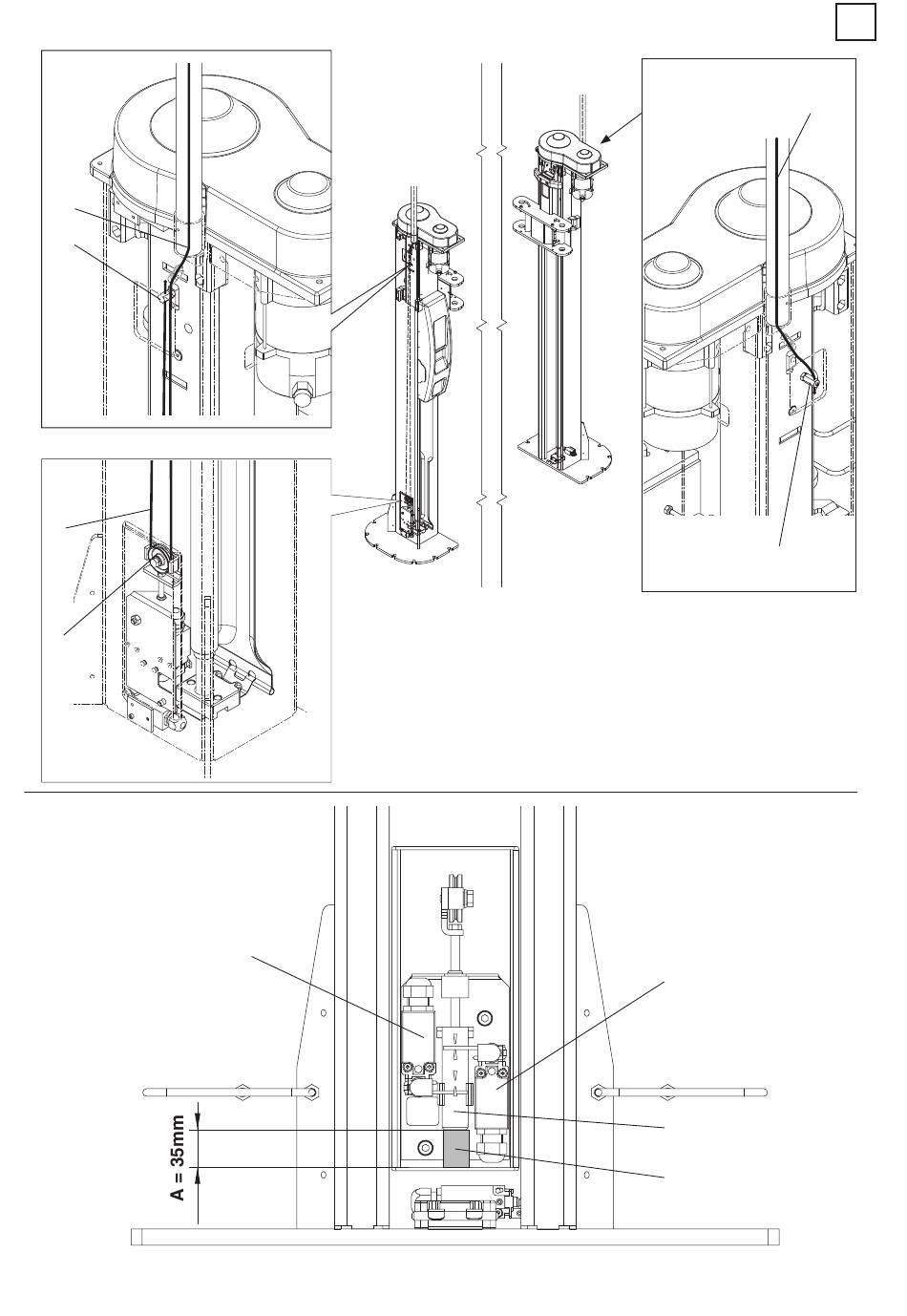 A = 35mm