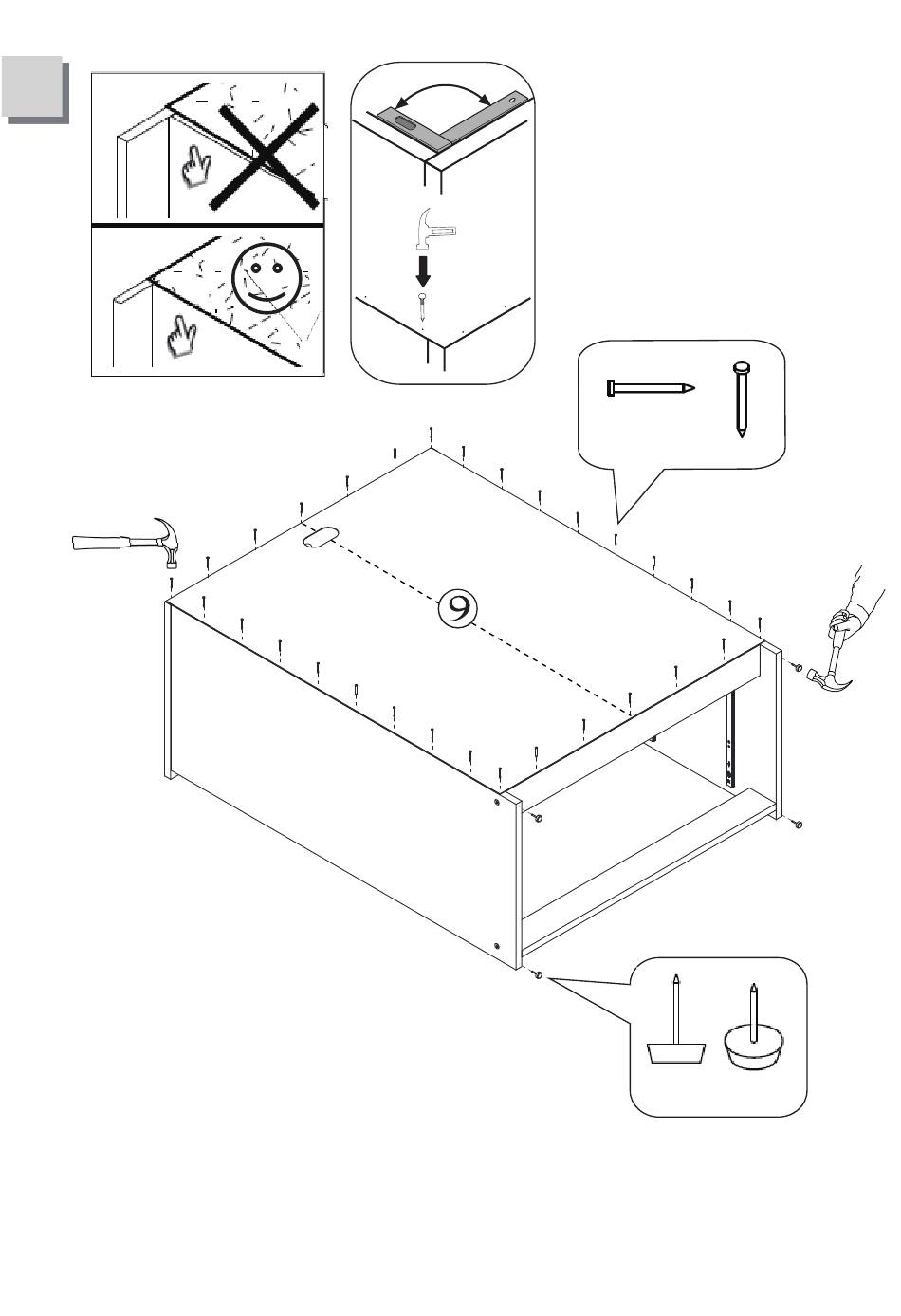 9