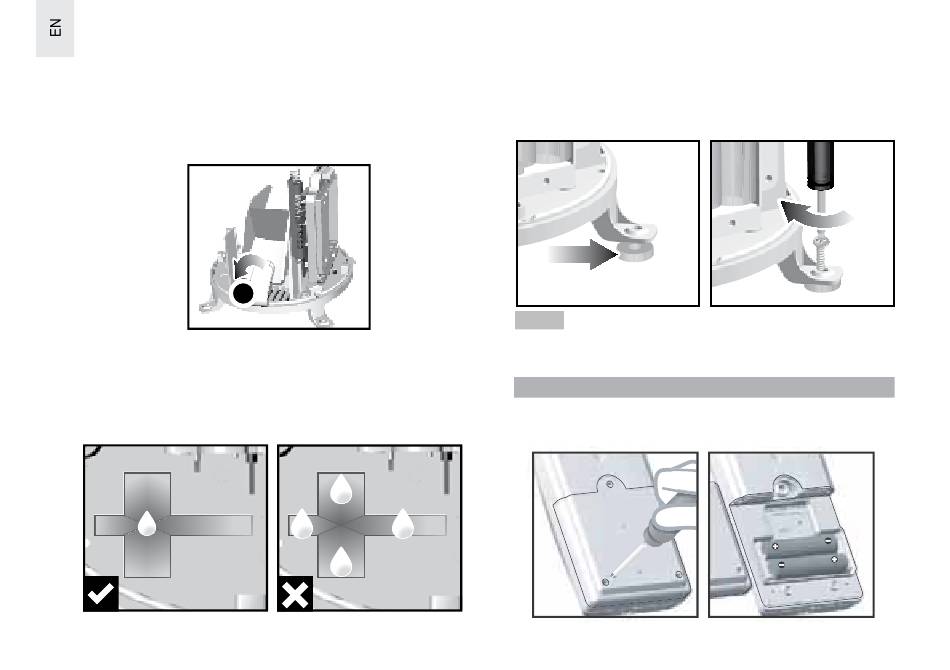 EN