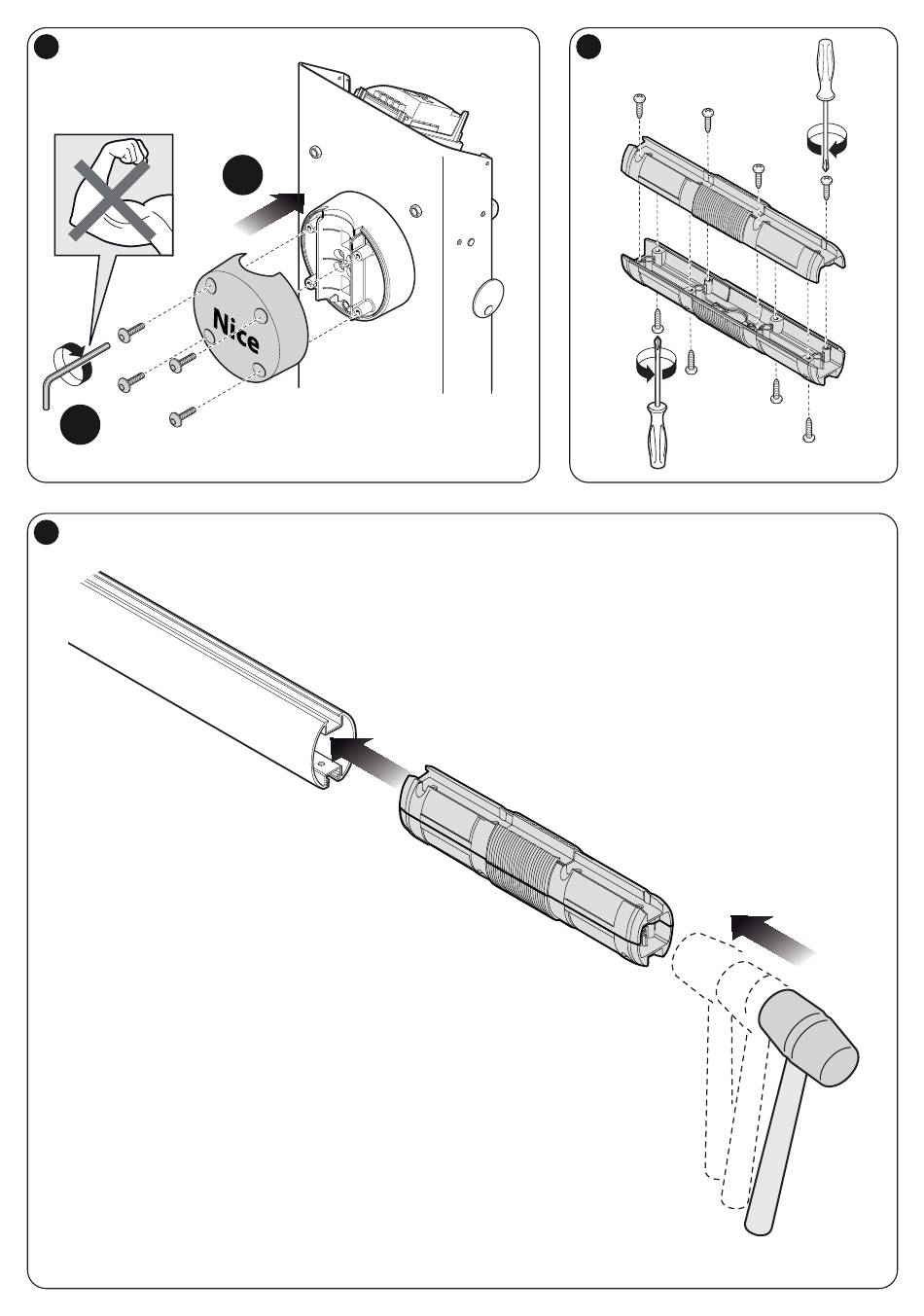 Nice