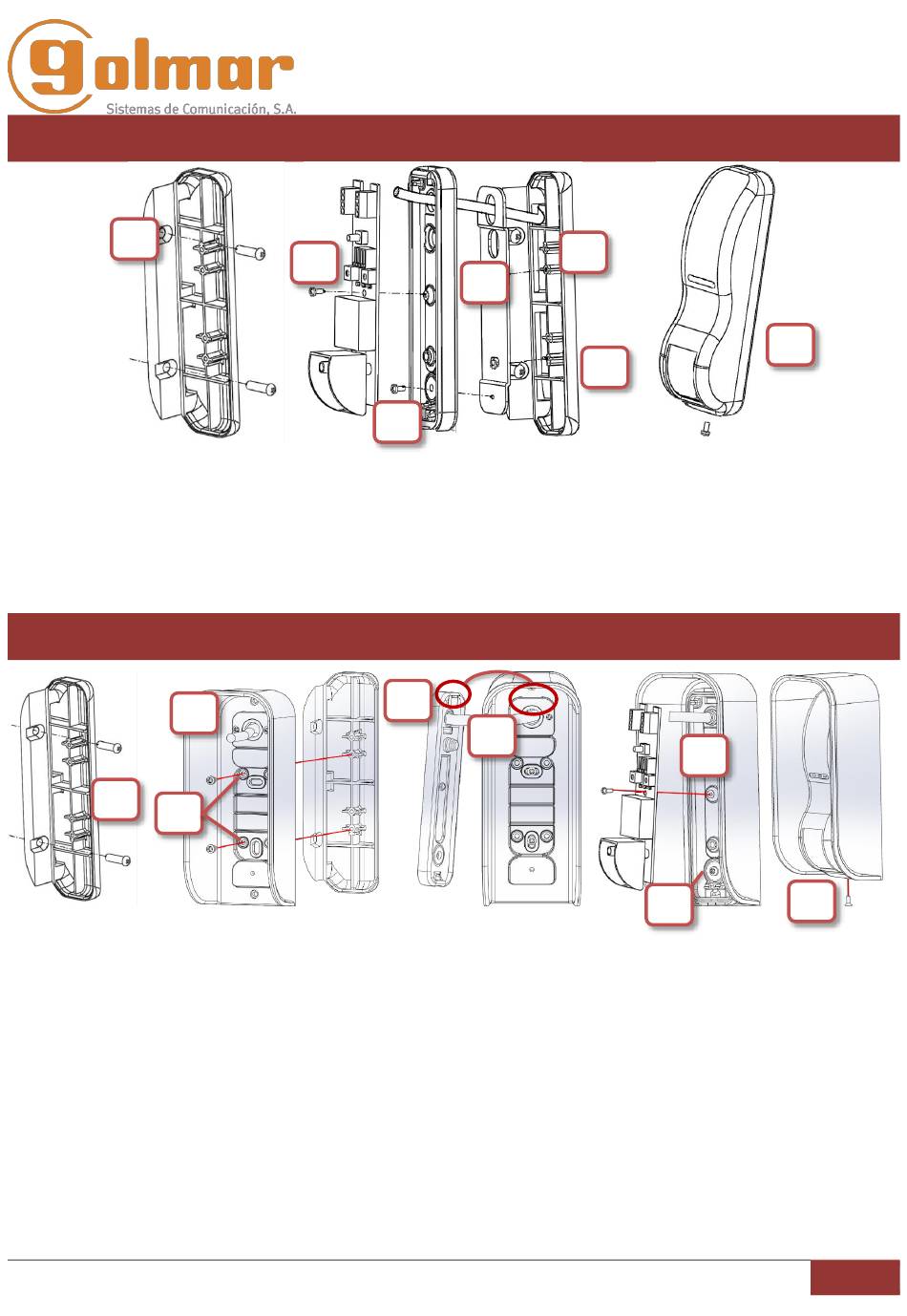 golmar
Sistemas de Comunicación, S.A.