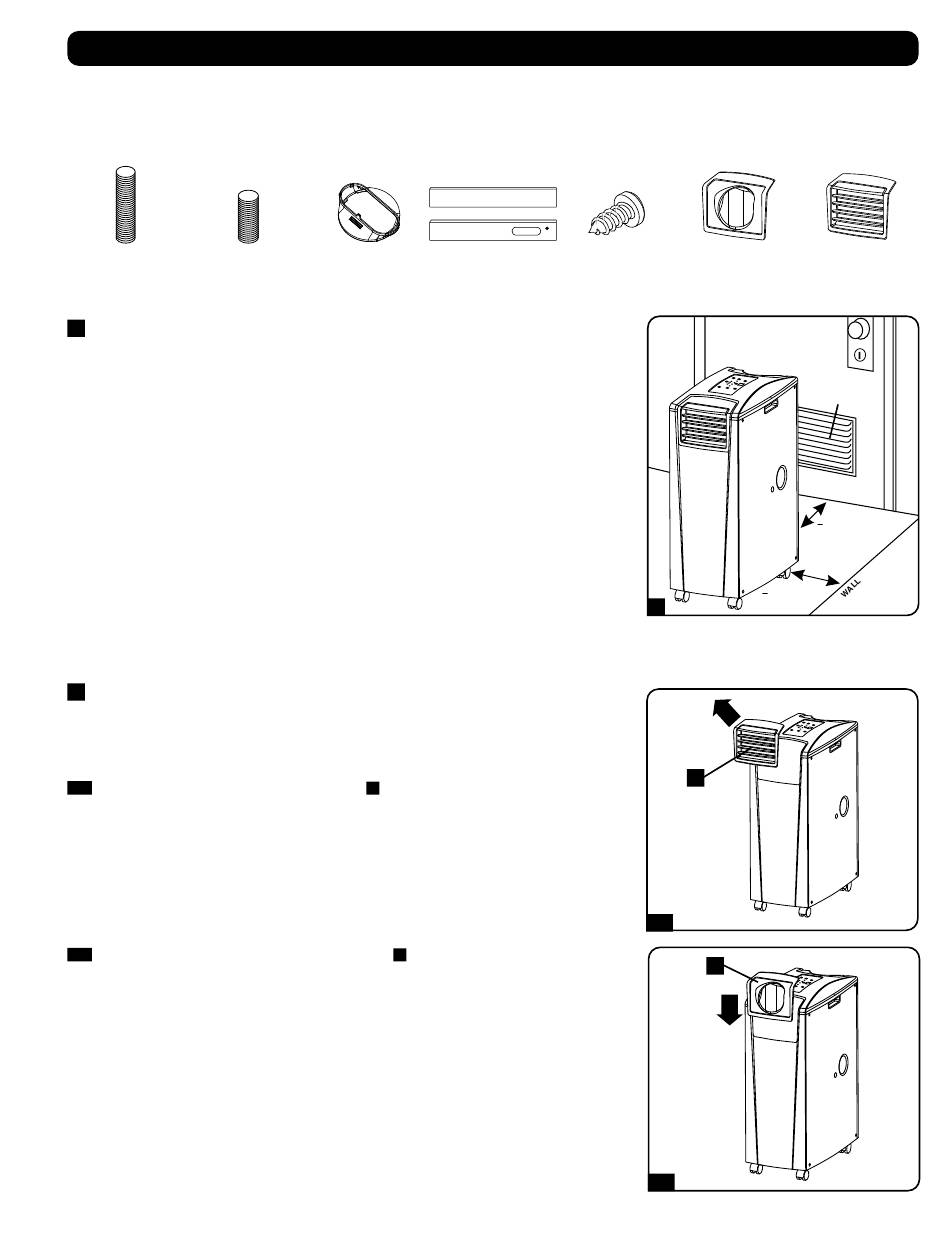 WALL