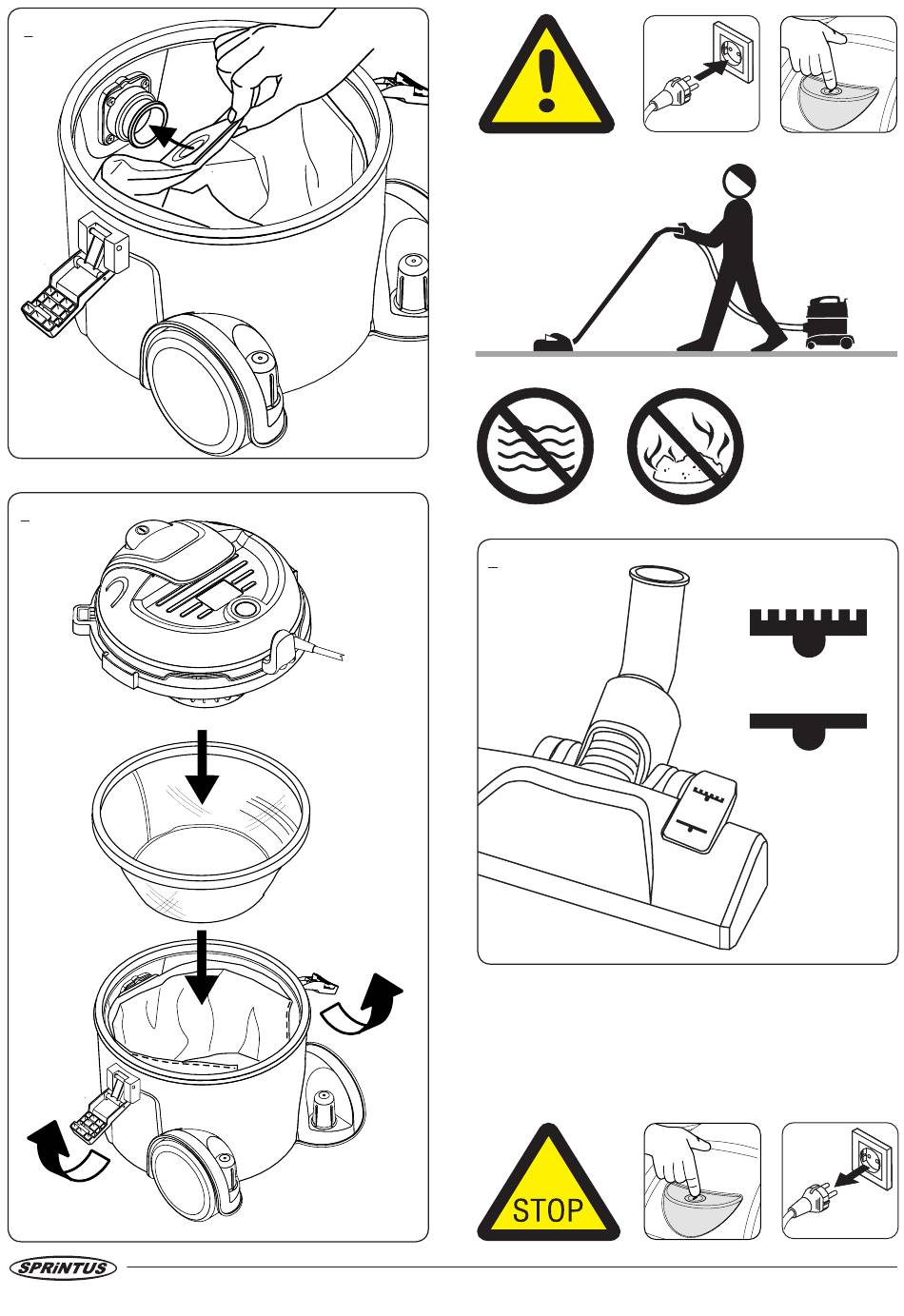 STOP

SPRiNTUS