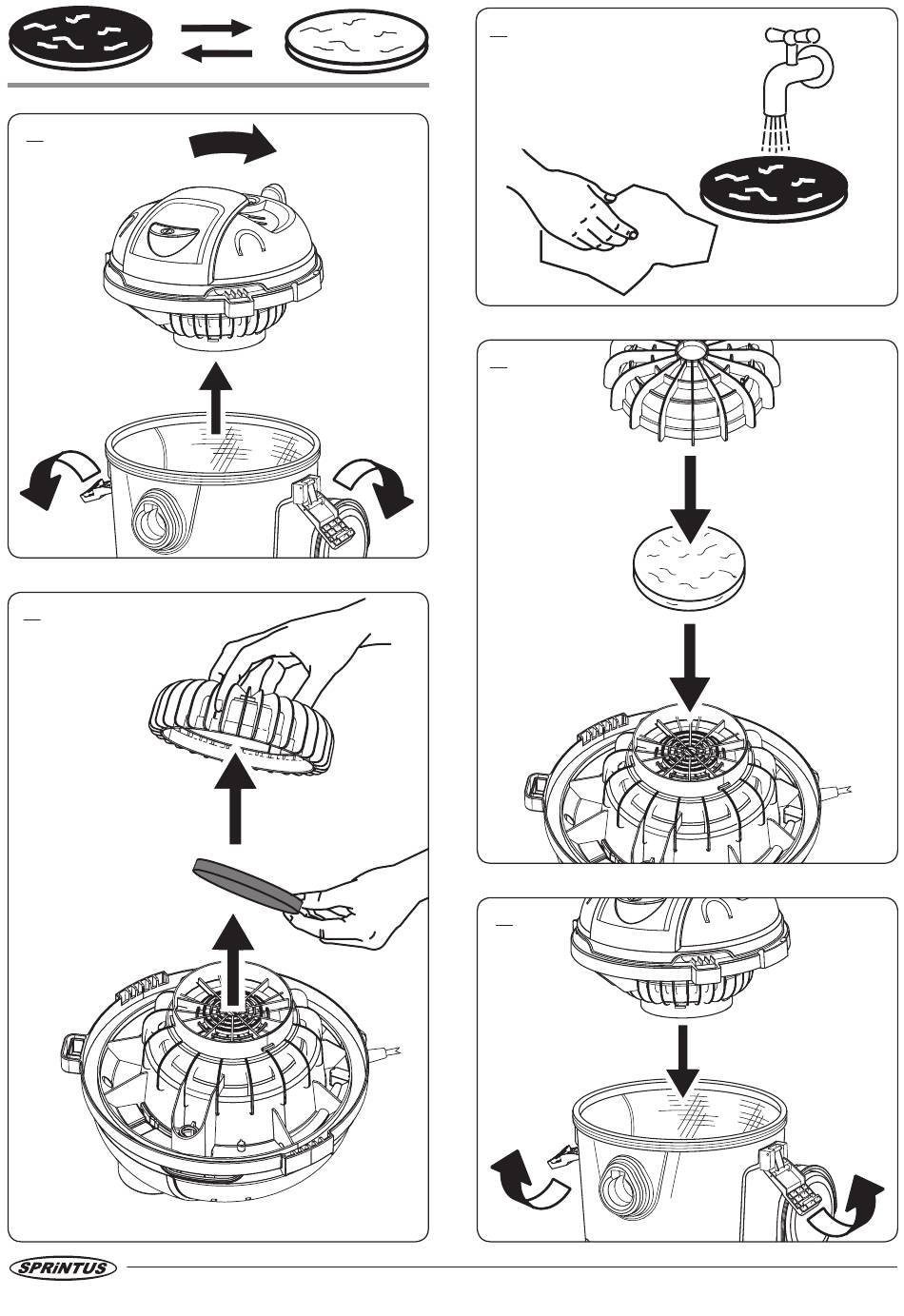 SPRiNTUS