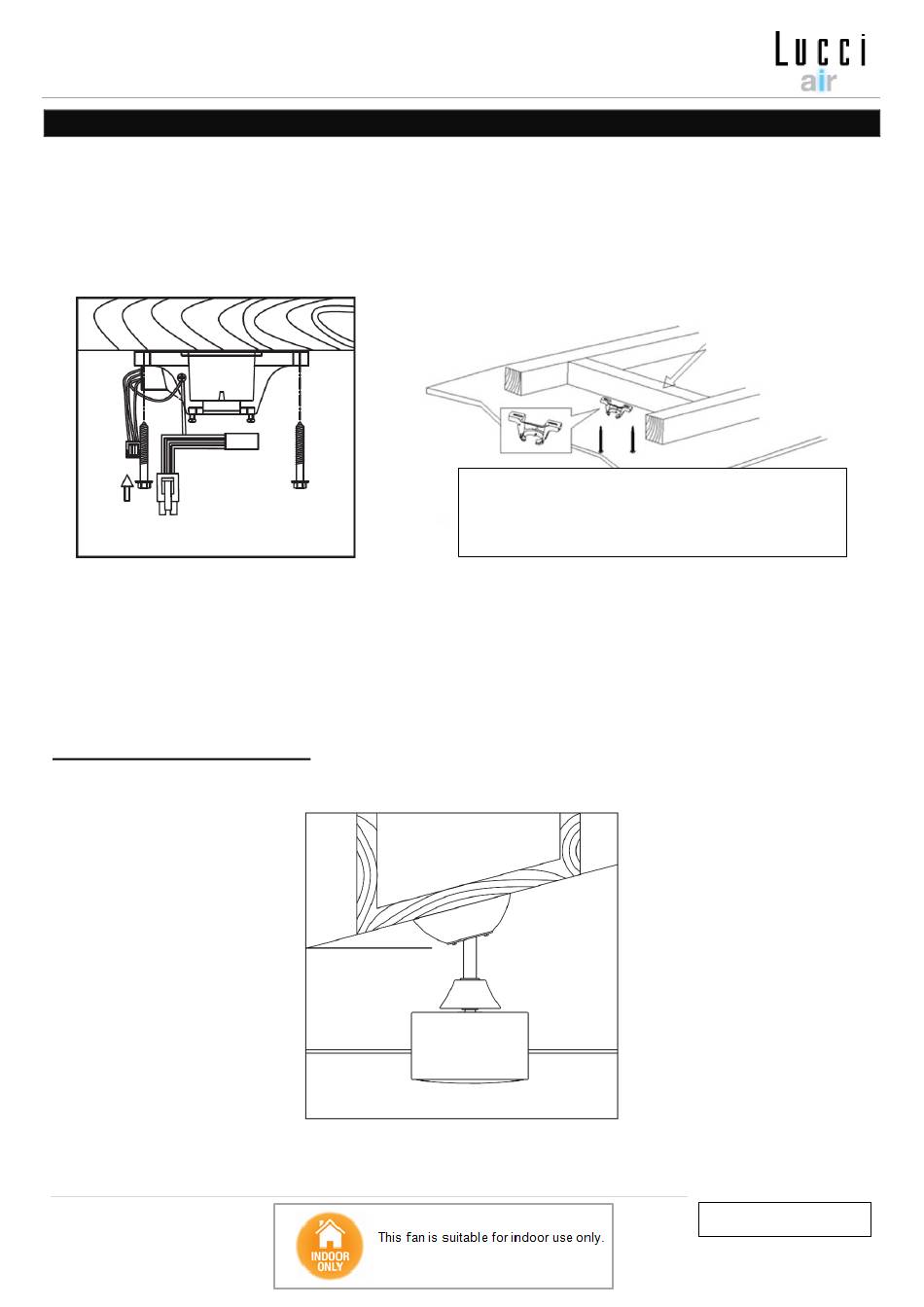 Lucci
air

INDOOR ONLY

This fan is suitable for indoor use only.