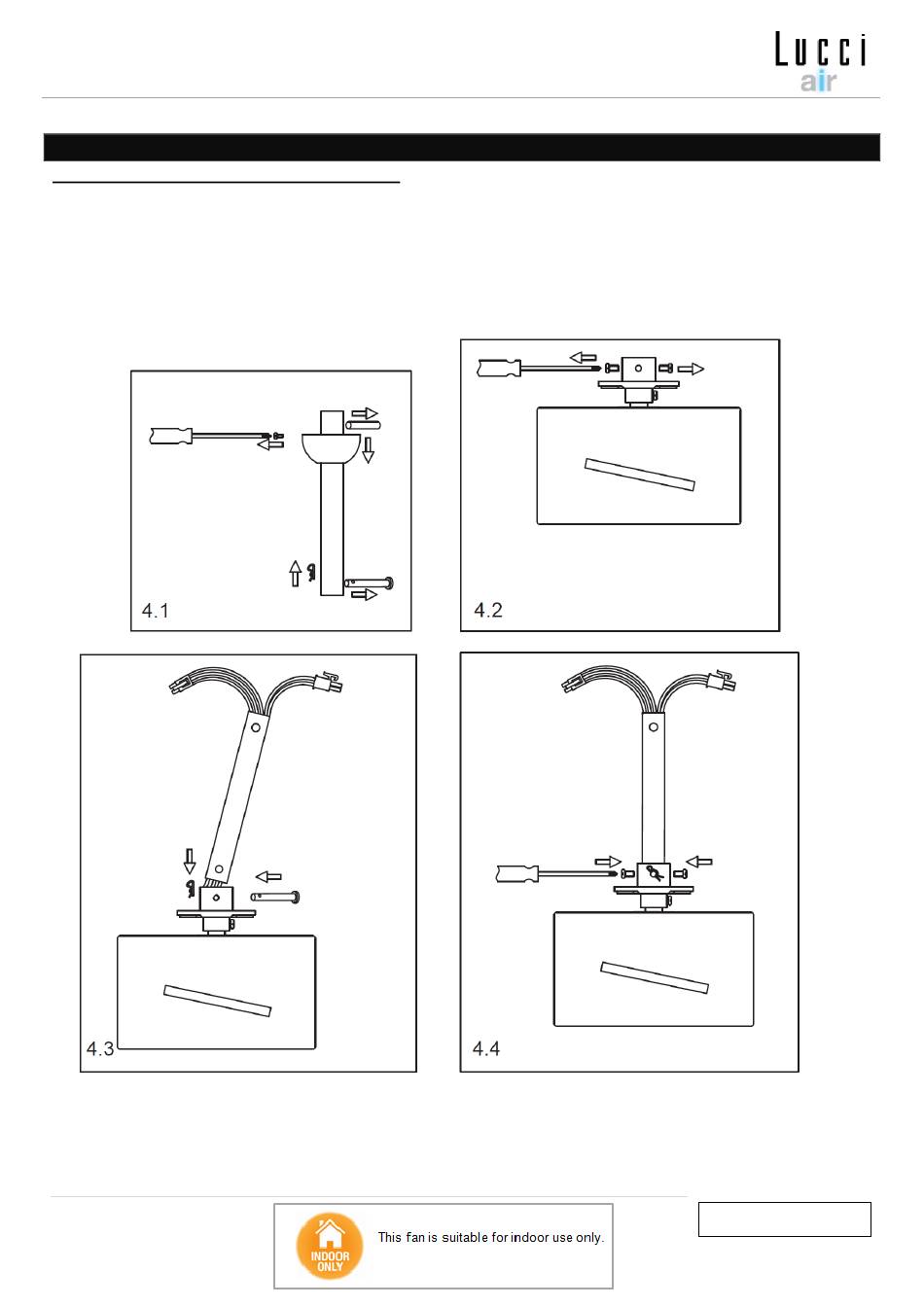 Lucci
air

4.1

4.2

4.3

4.4

INDOOR ONLY

This fan is suitable for indoor use only.