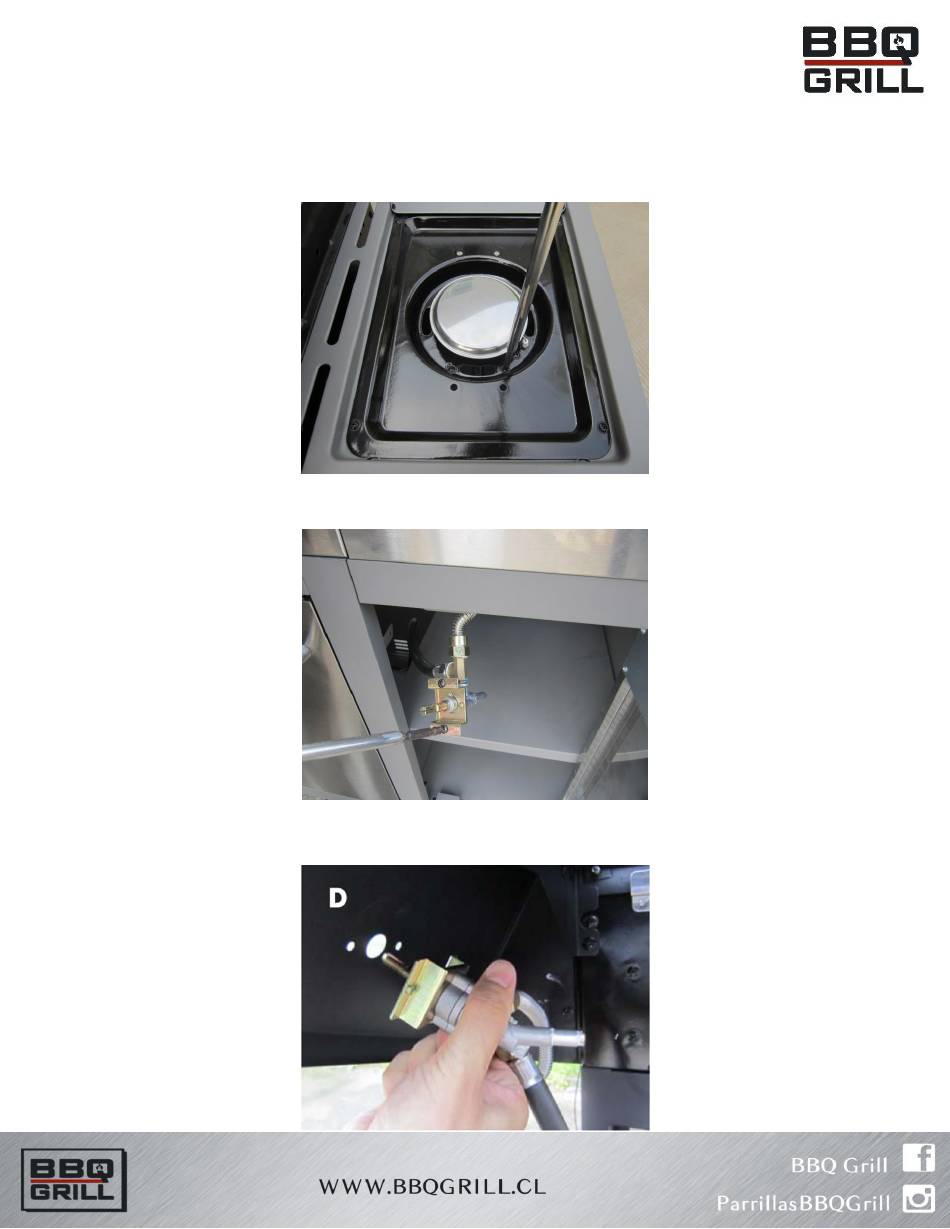 BBQ GRILL

D

BBQ GRILL

WWW.BBQGRILL.CL

BBQ Grill

ParrillasBBQGrill