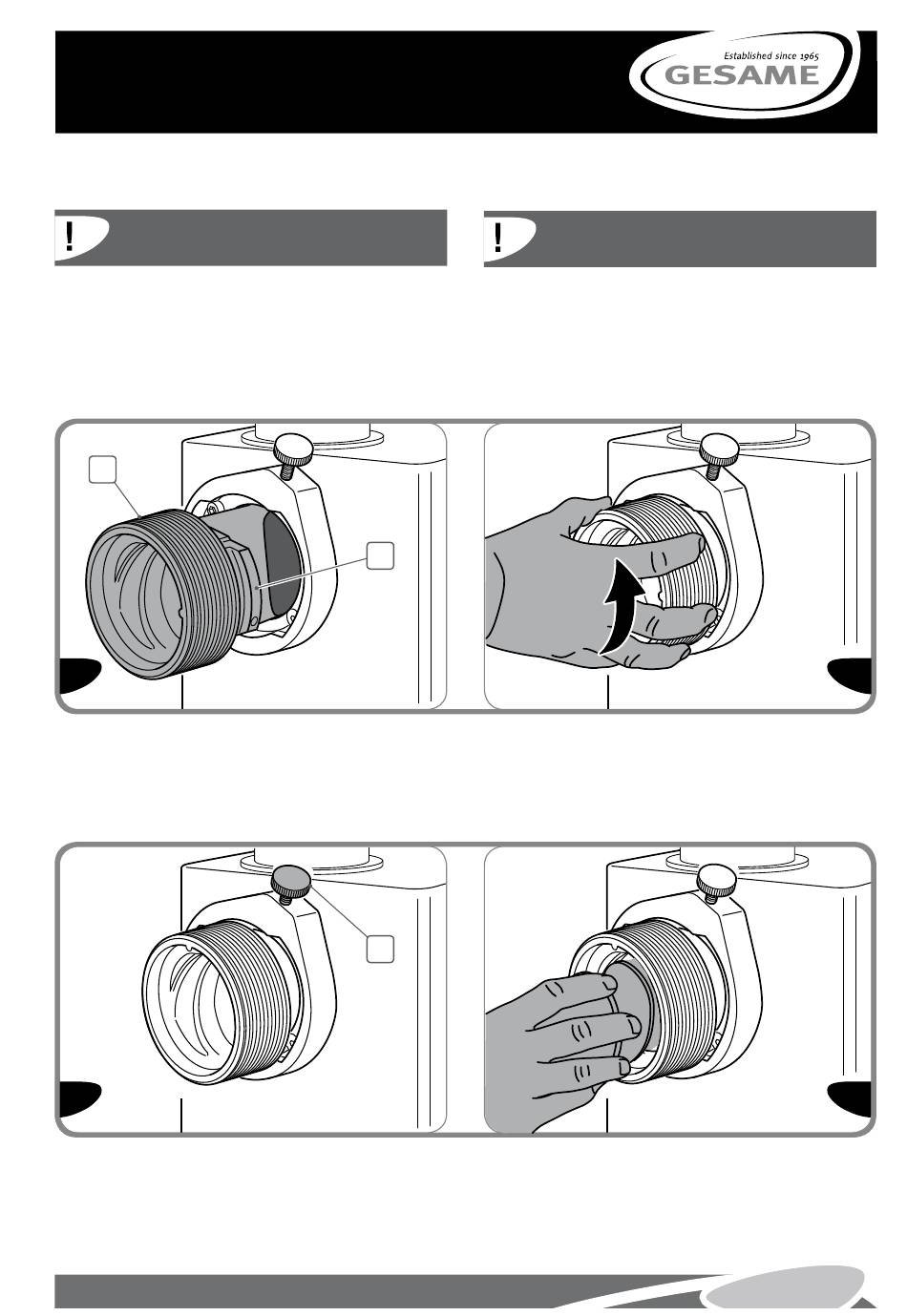 Established since 1965
GESAME

!

!