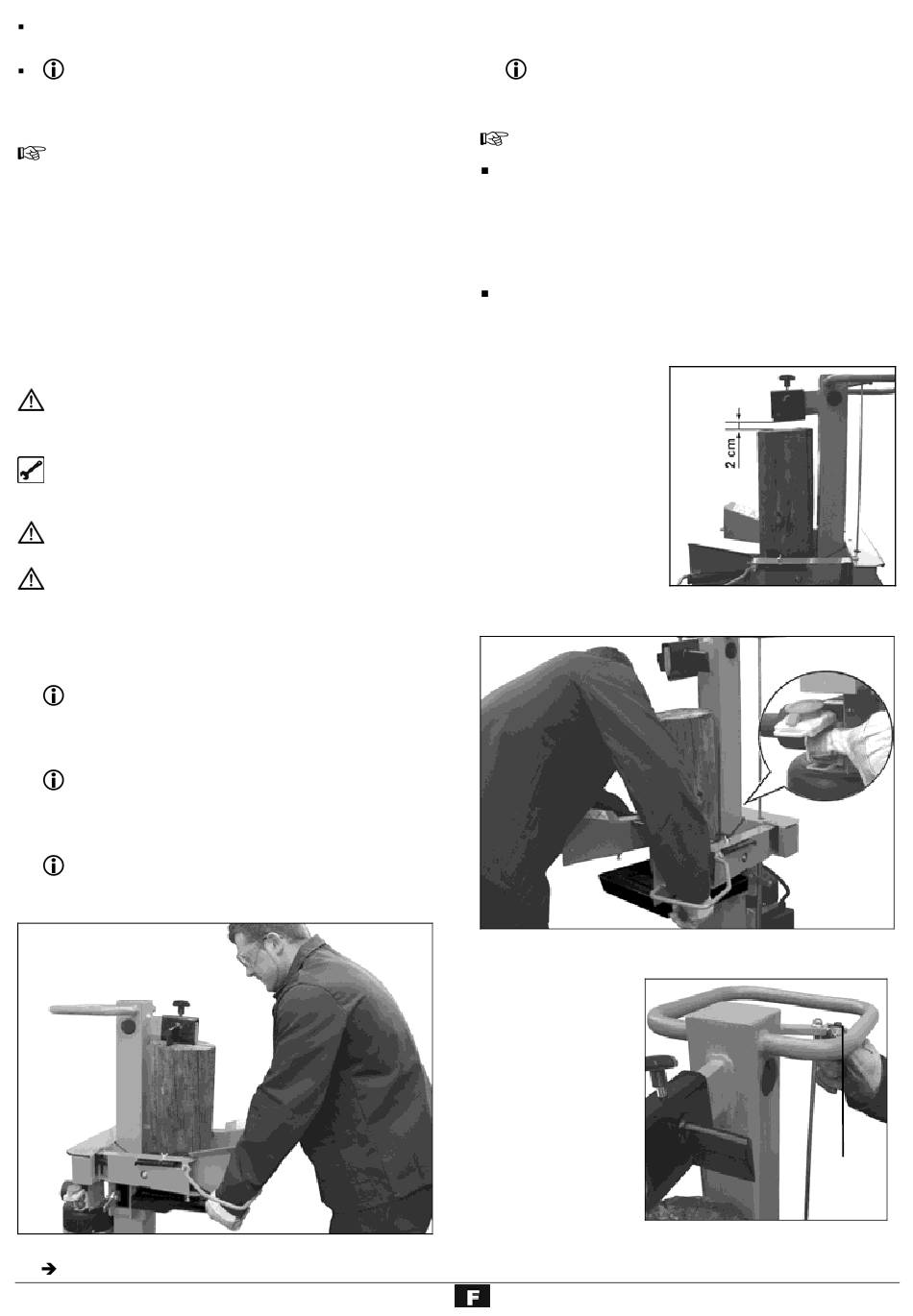 2 cm

F