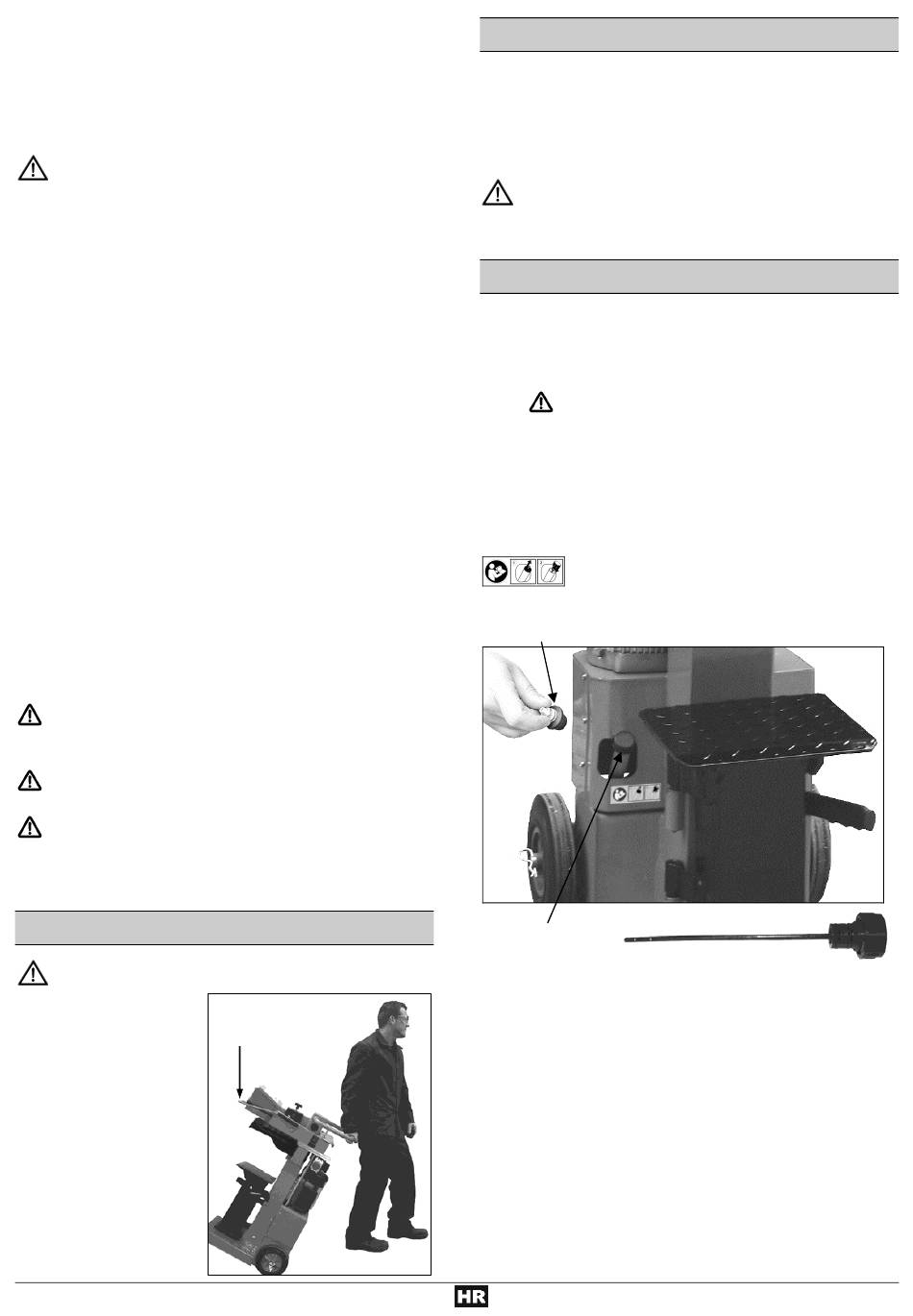 HR