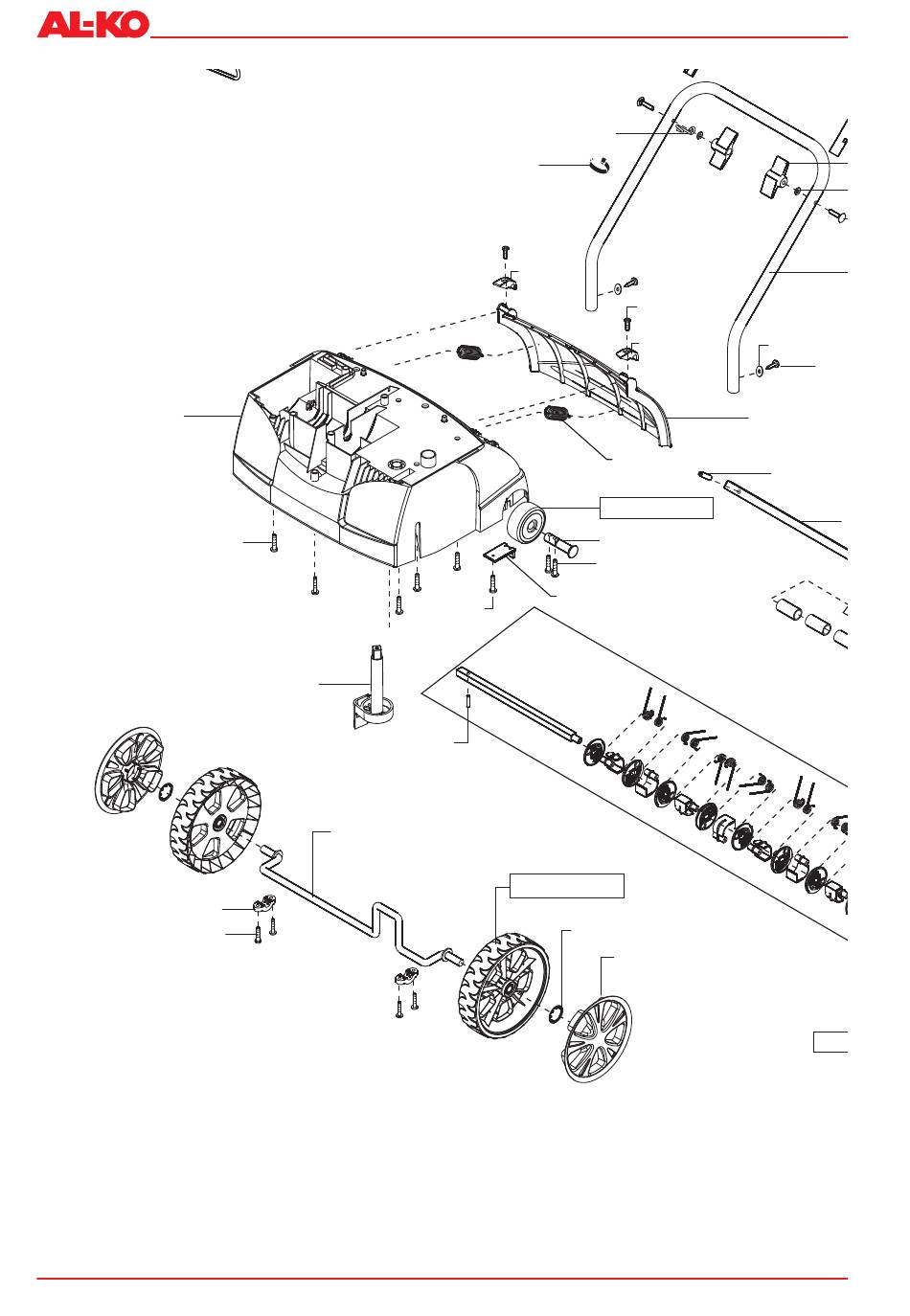 AL-KO