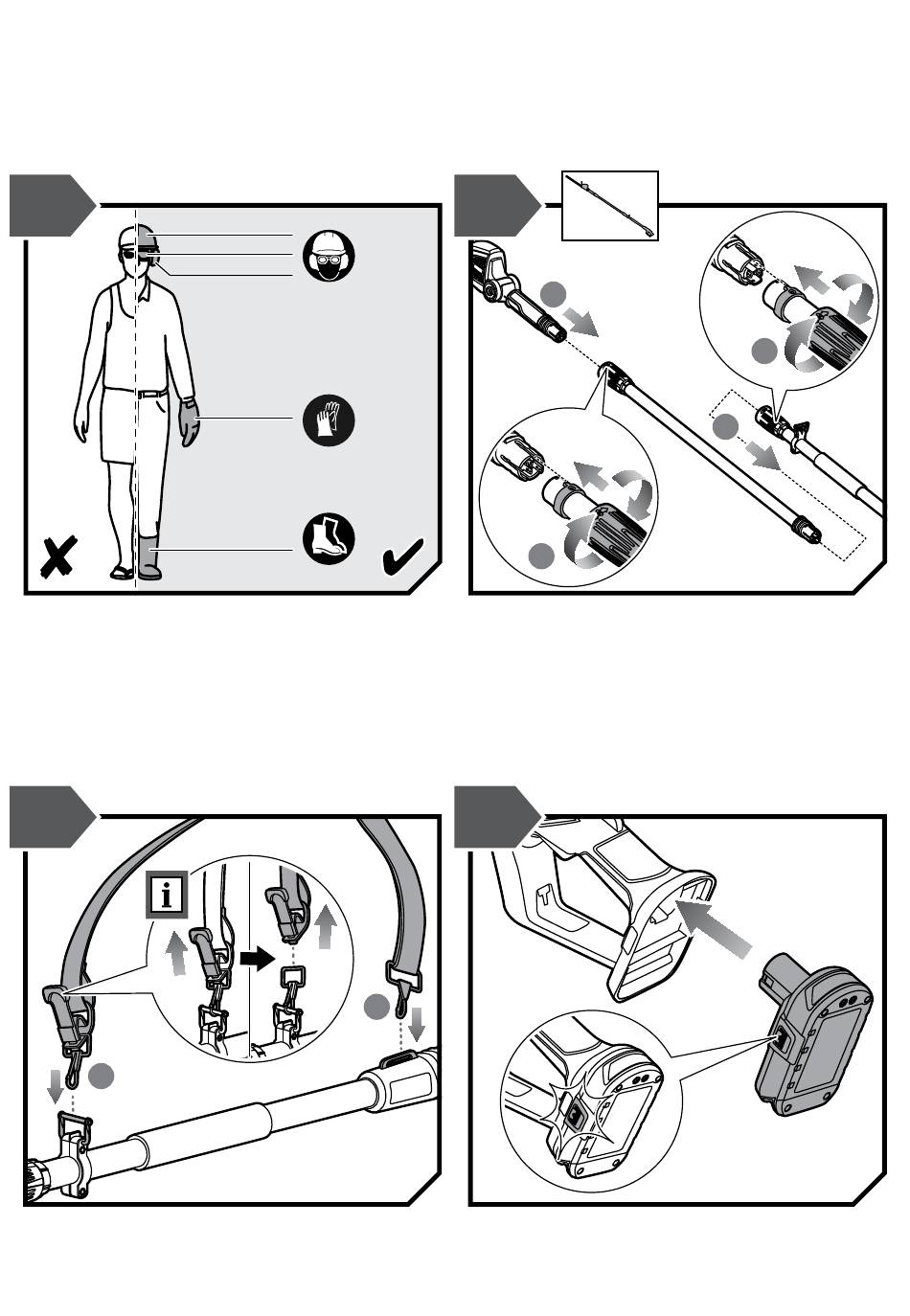 i