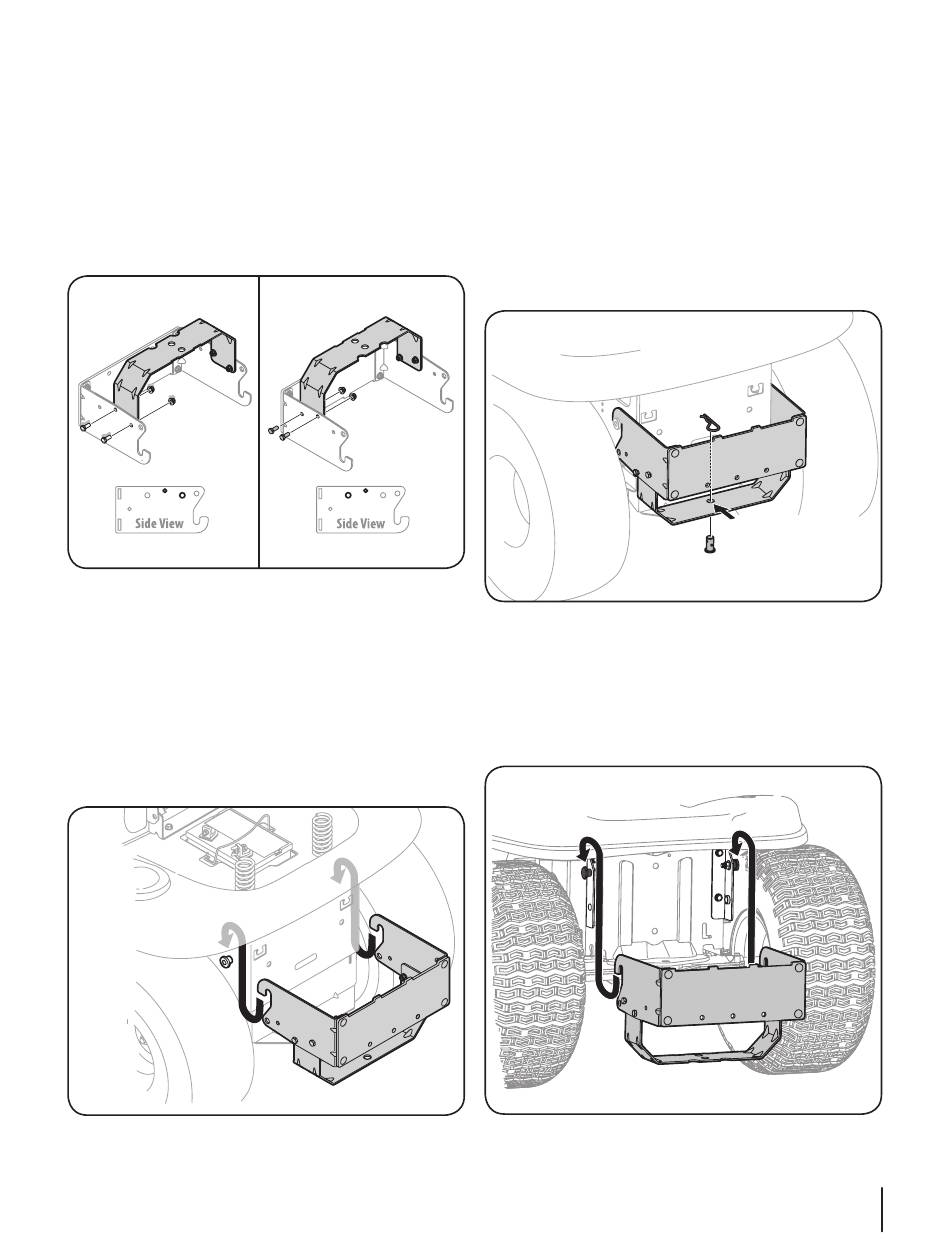 Side View

Side View