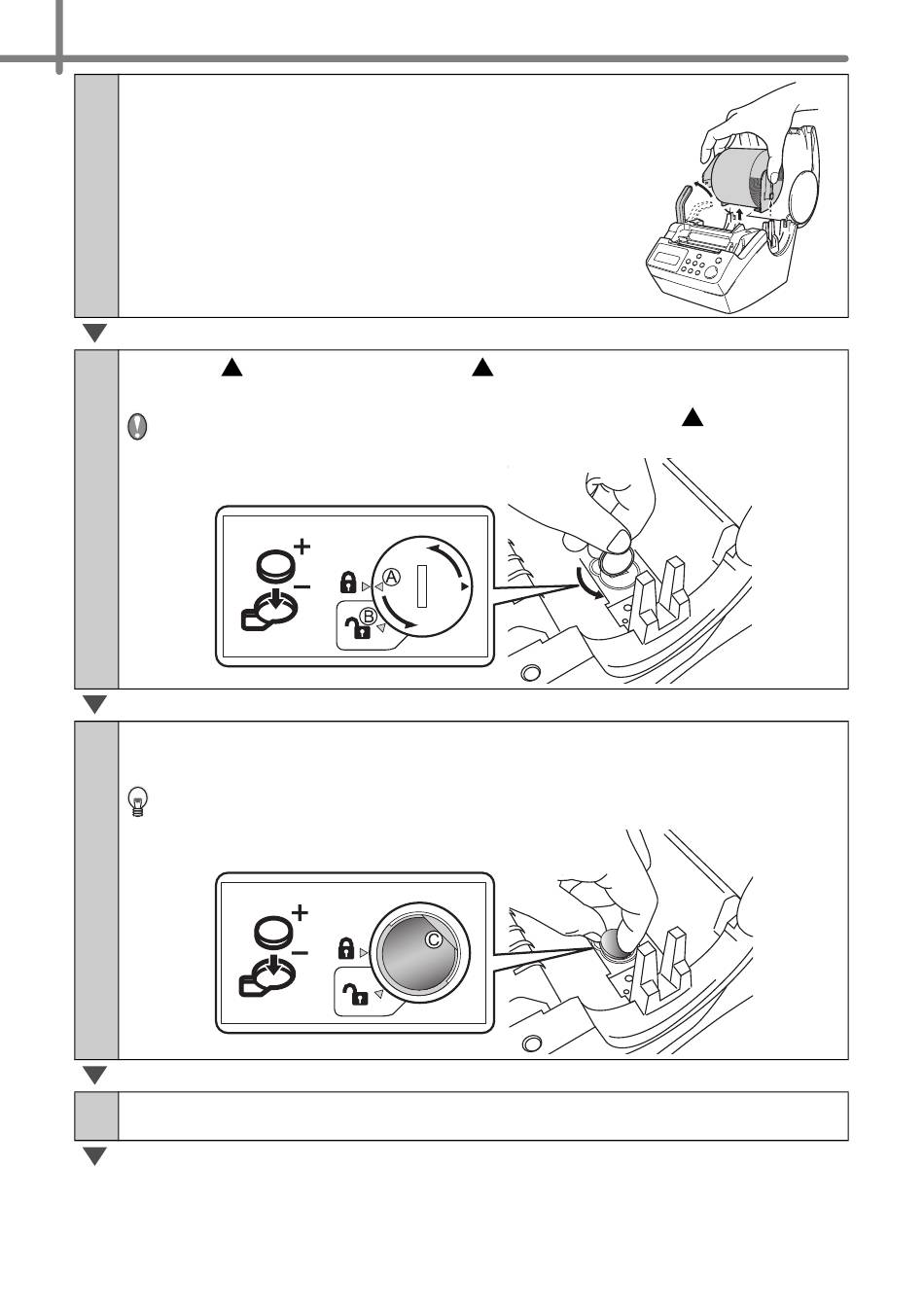 A

B

C