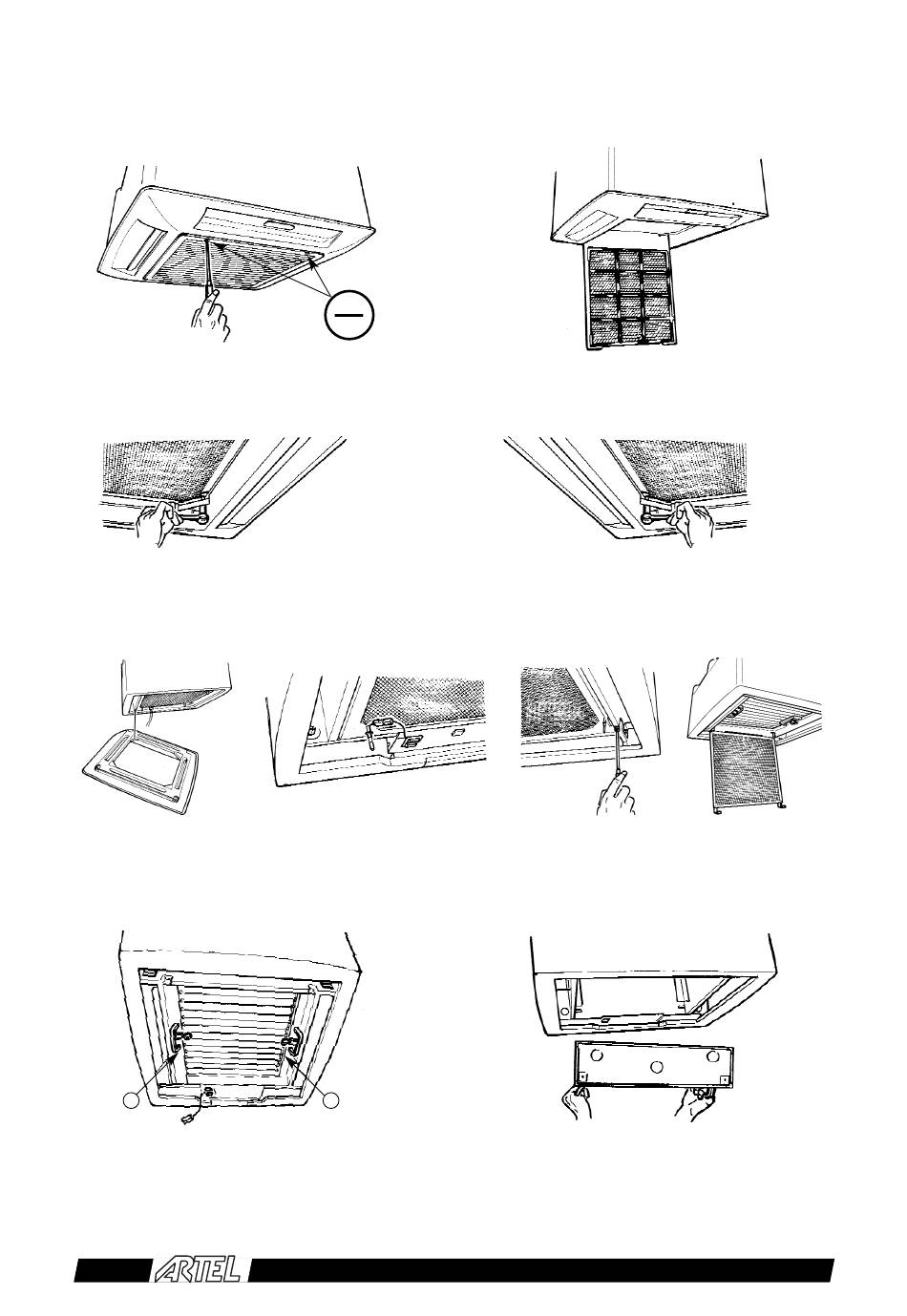 ARTEL