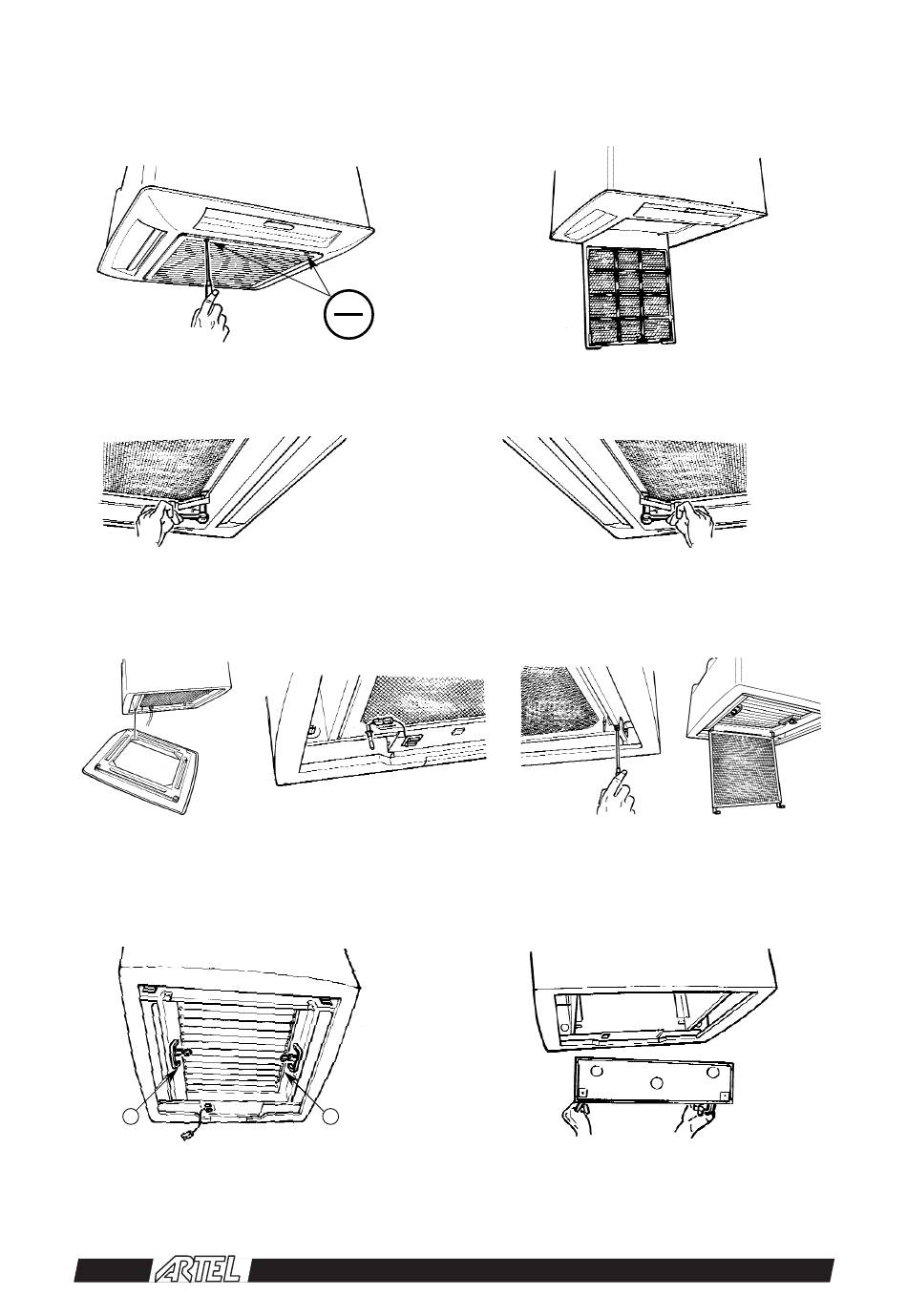 ARTEL