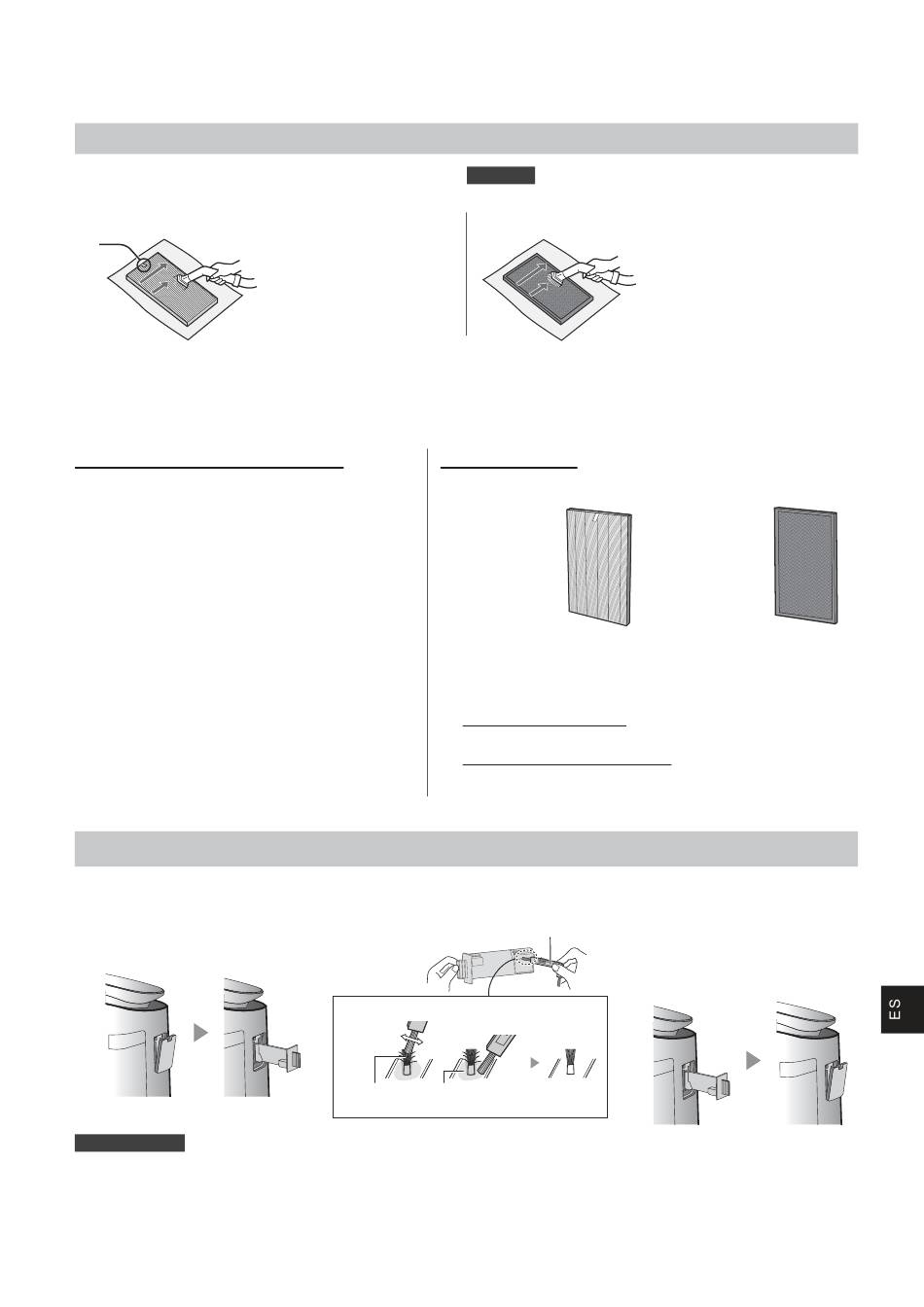 ES