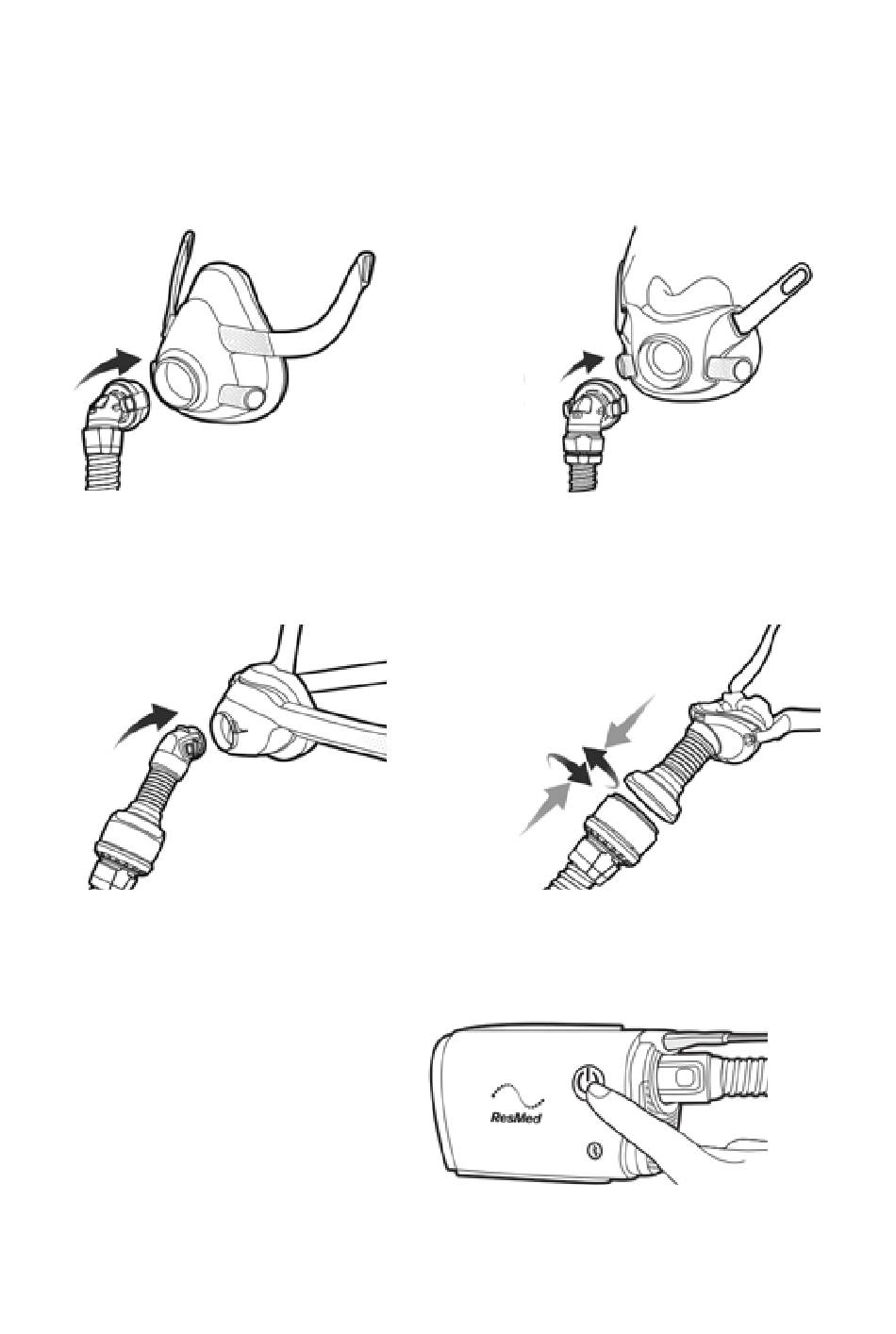 ResMed