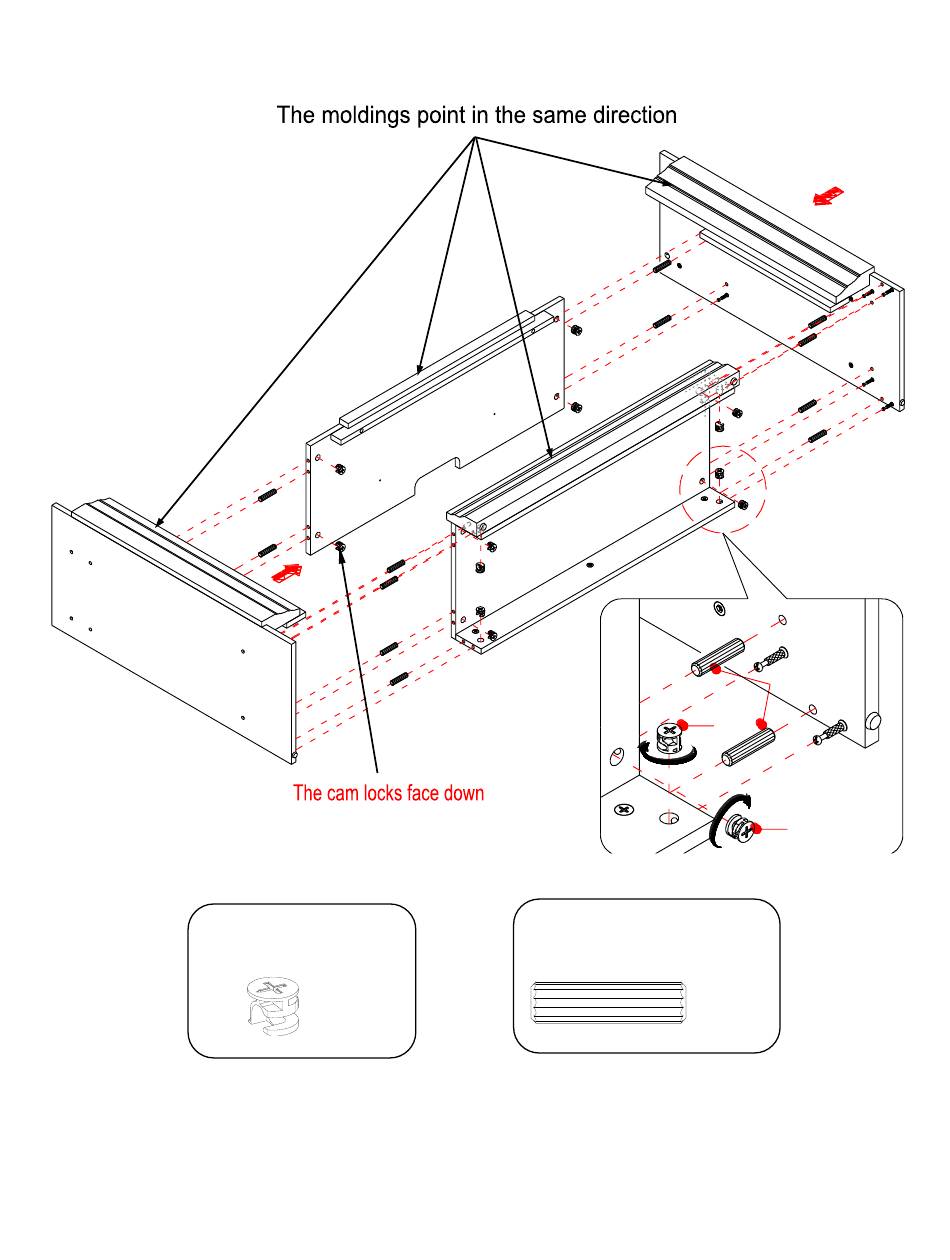 The moldings point in the same direction

The cam locks face down