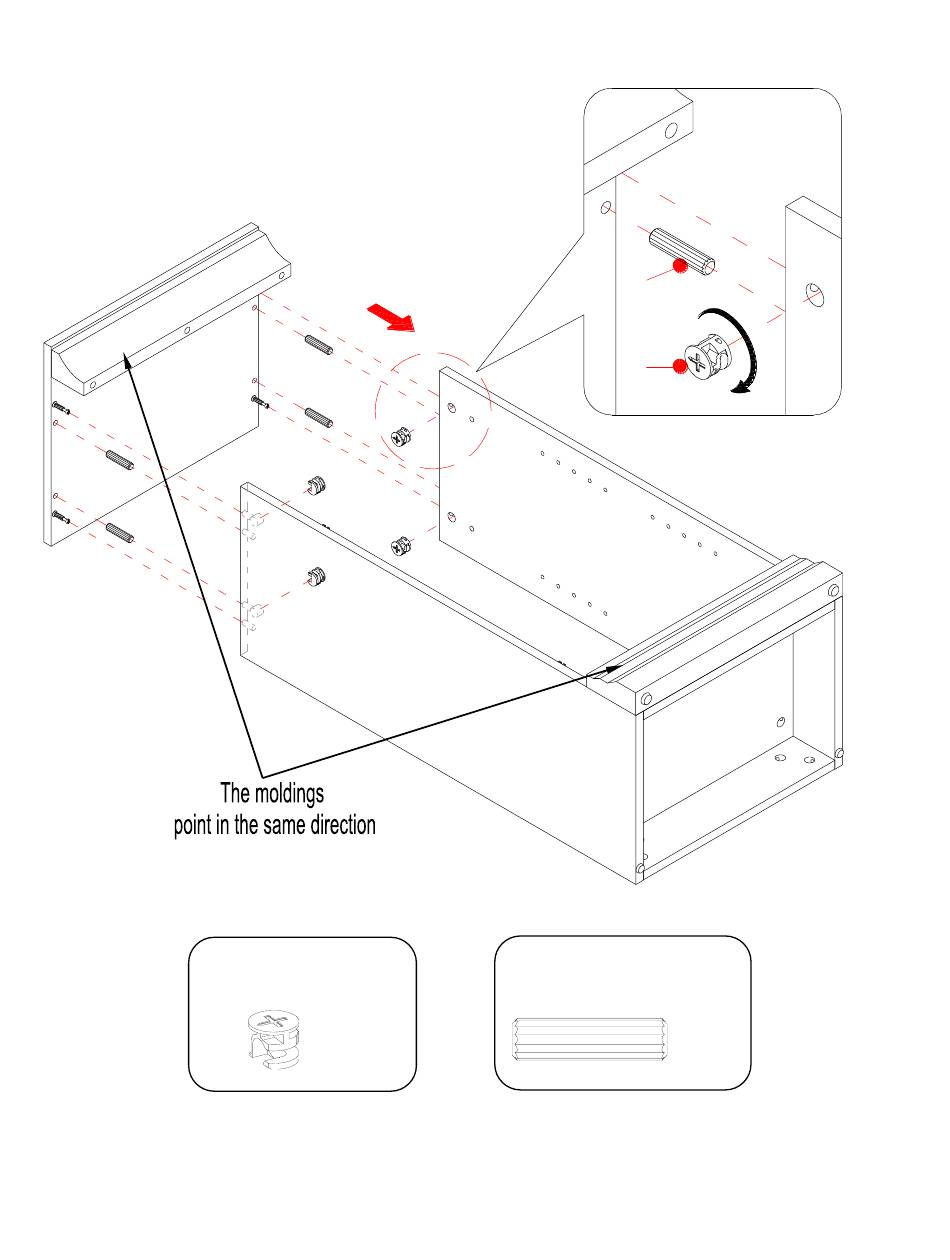 The moldings
point in the same direction