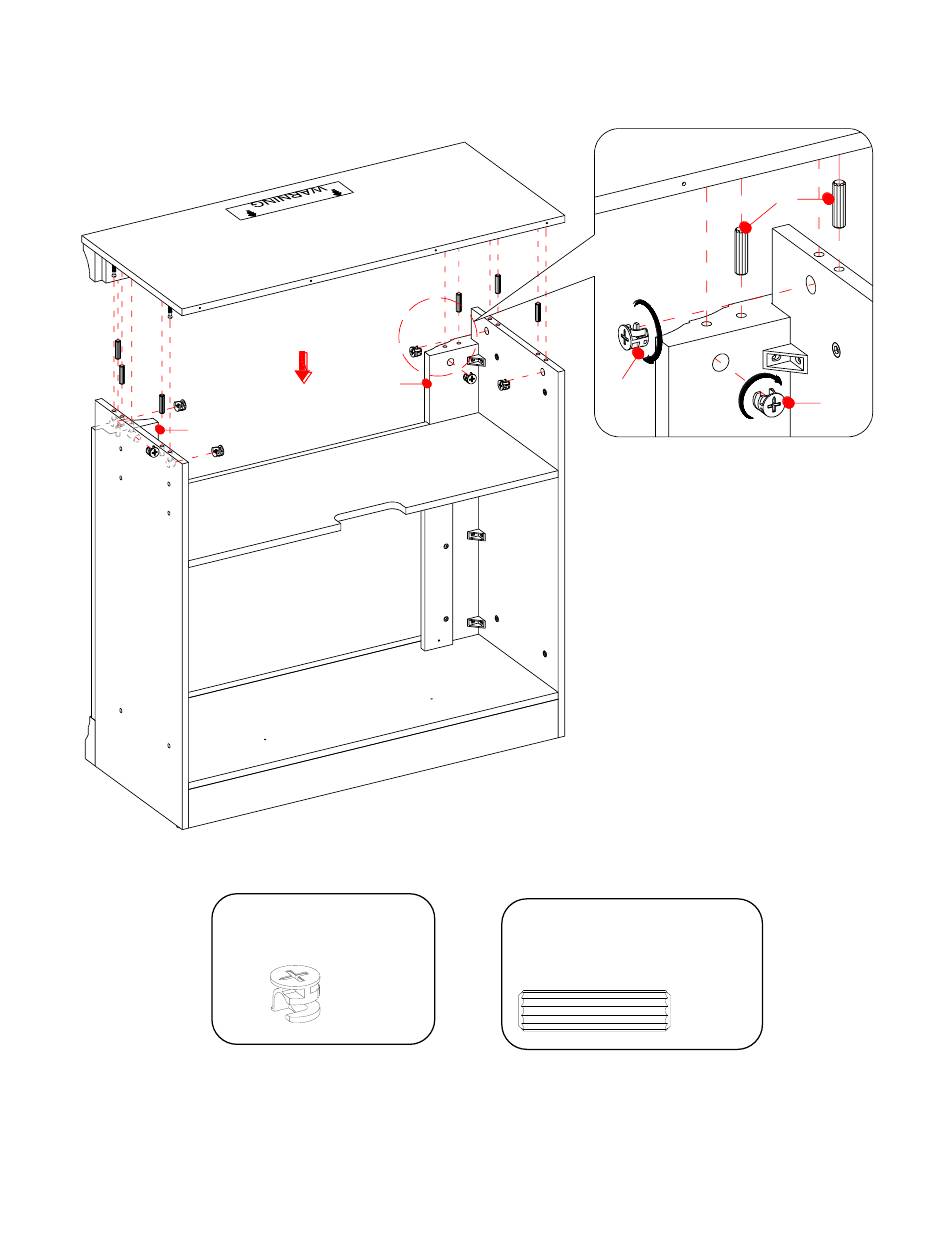 WARNING