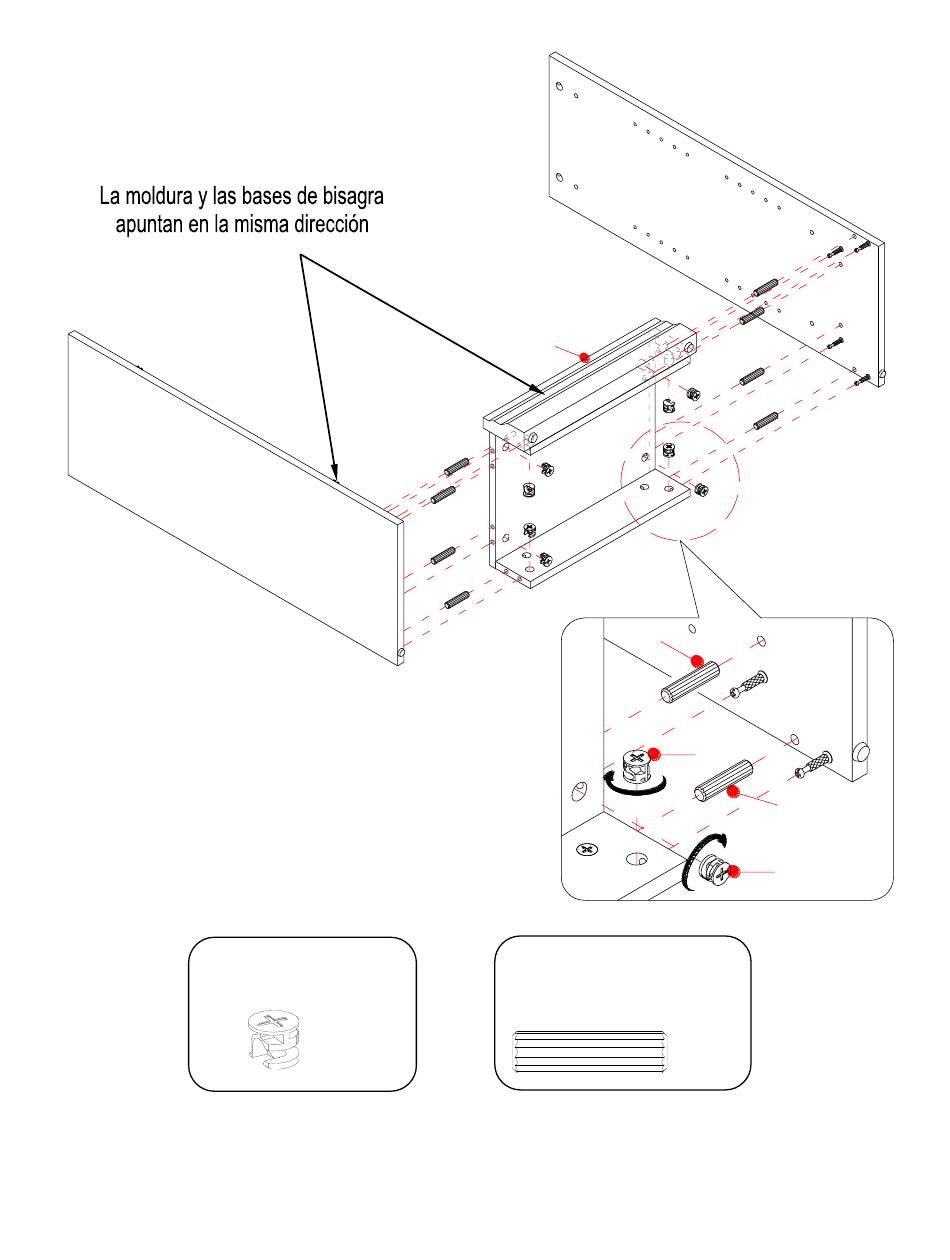 La moldura y las bases de bisagra apuntan en la misma dirección