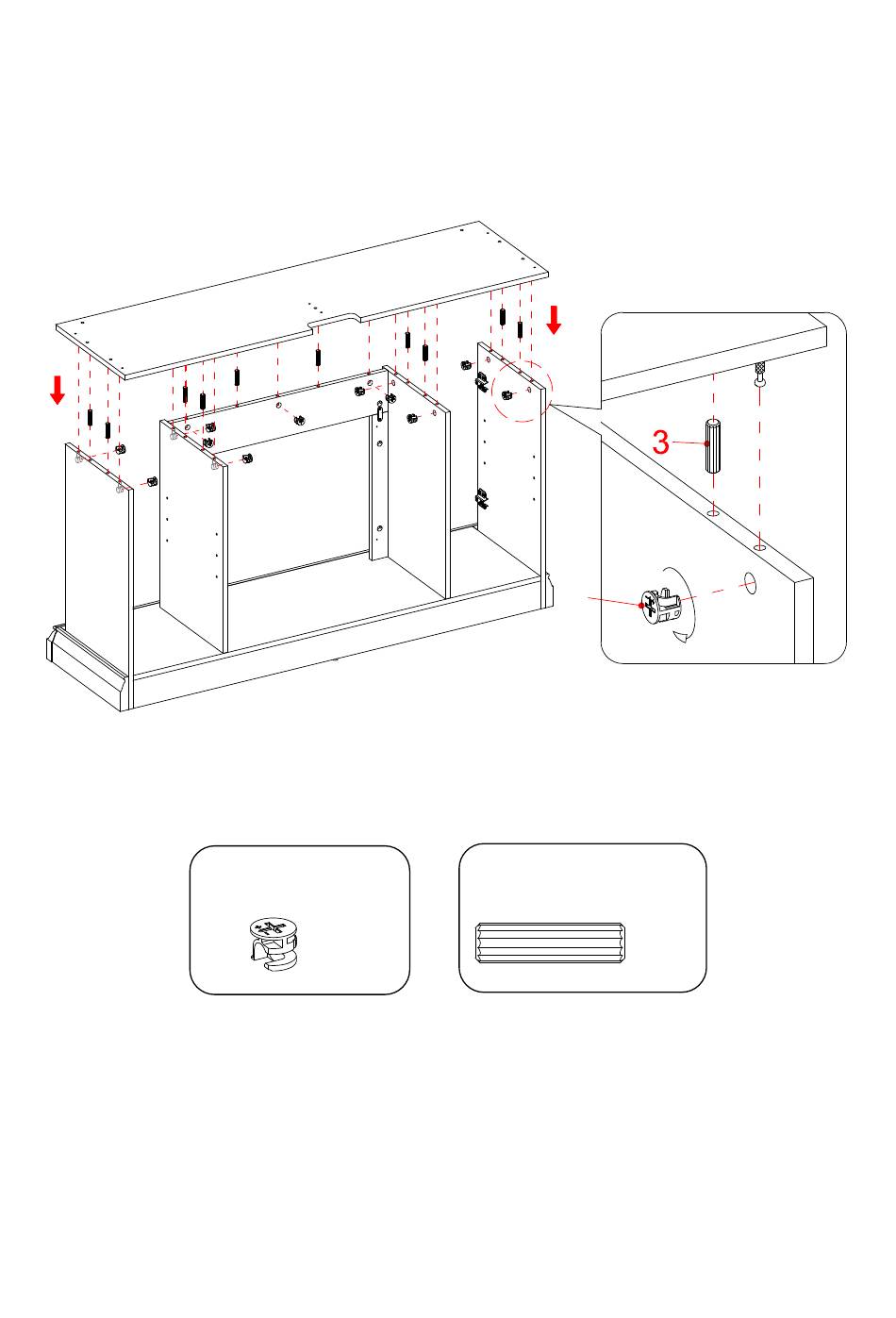 3