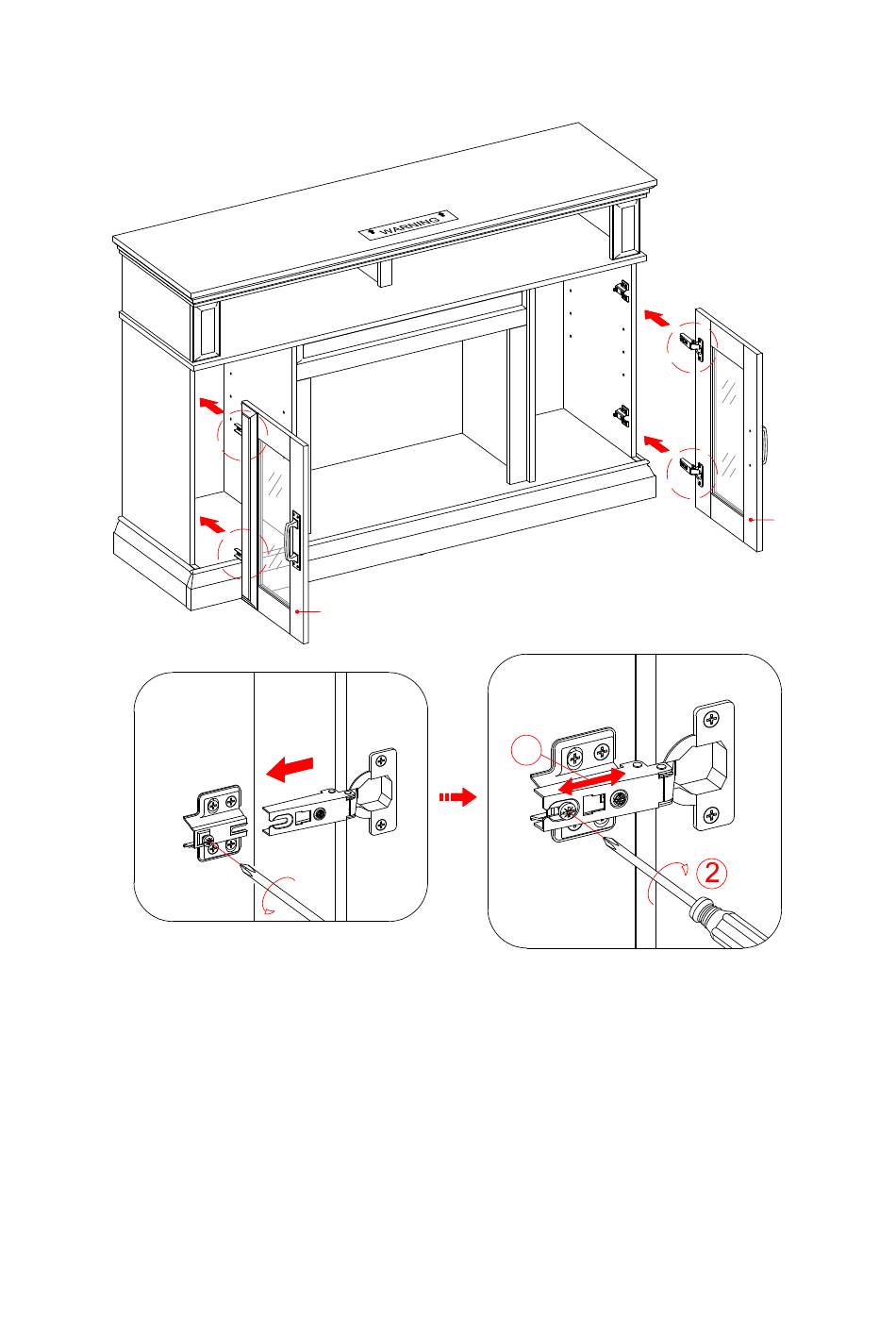 WARNING

2