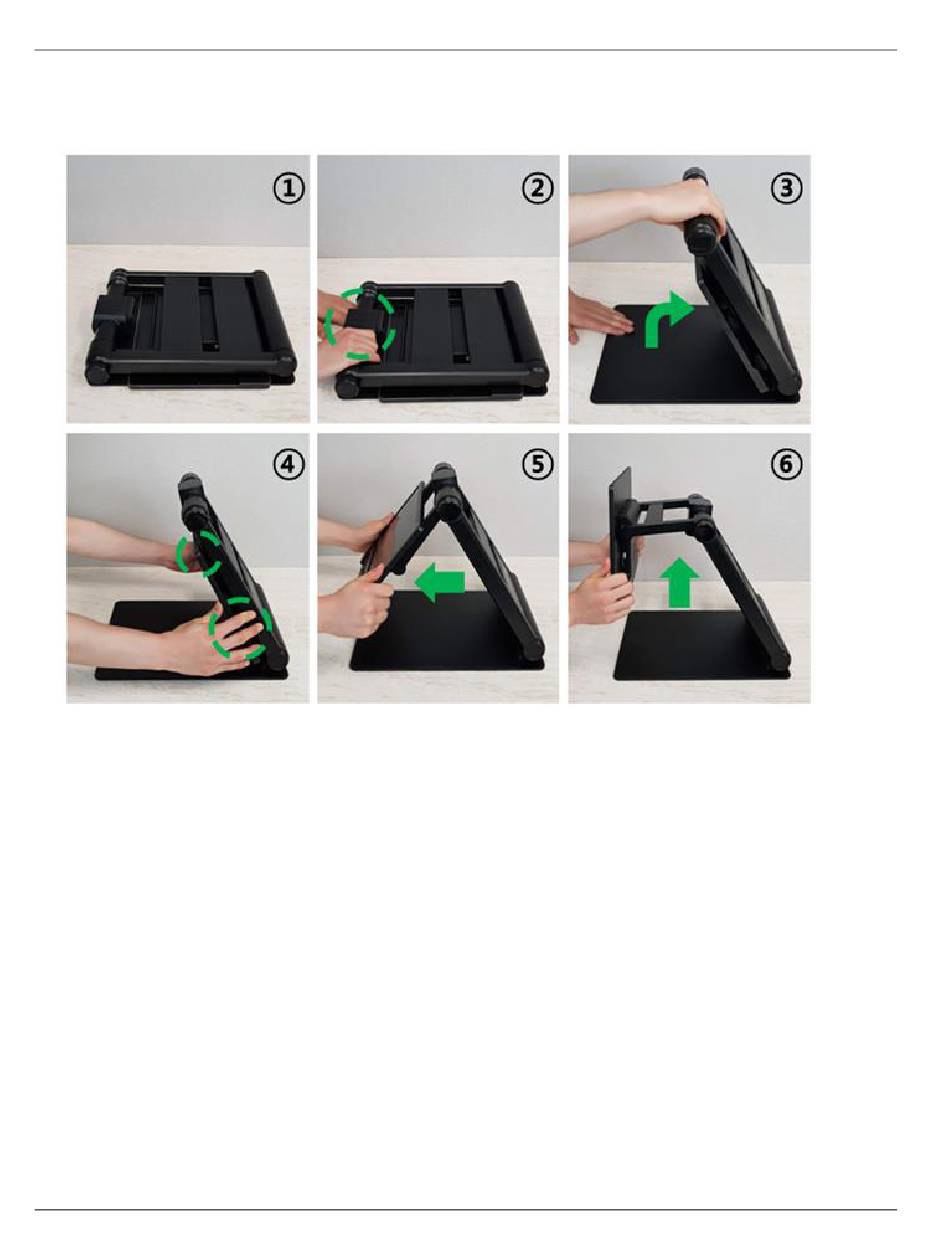 ①
②
③
④
⑤
⑥