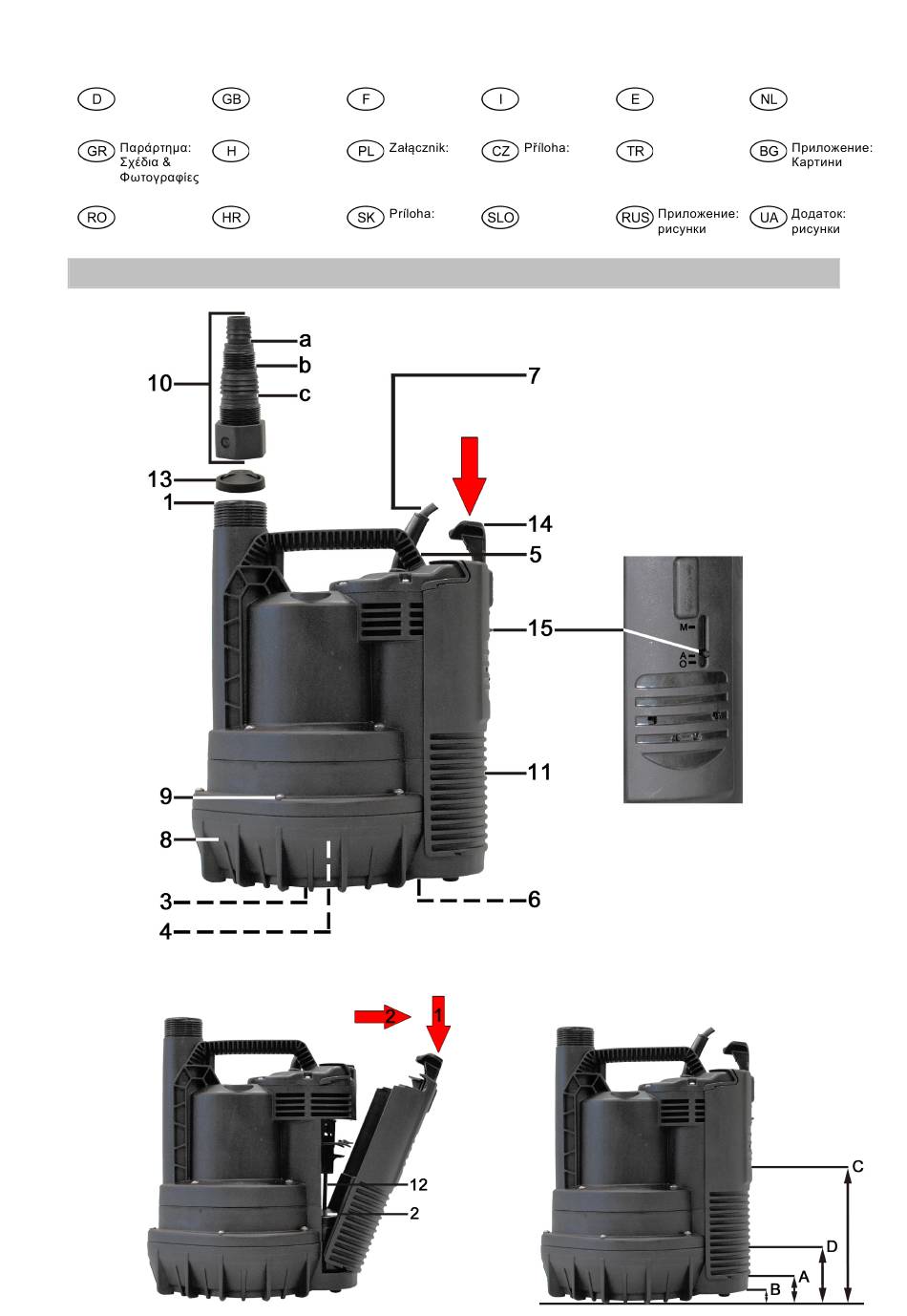 D GB F I E NL

GR Παράρτημα: Σχέδια & Φωτογραφίες H PL Załącznik: CZ Příloha: TR BG Приложение: Картини

RO HR SK Príloha: SLO RUS Приложение: рисунки UA Додаток: рисунки

10 a b c 7 13 1 14 5 15 M A O 11 9 8 3 4 6

2 1 12 2

C D A B