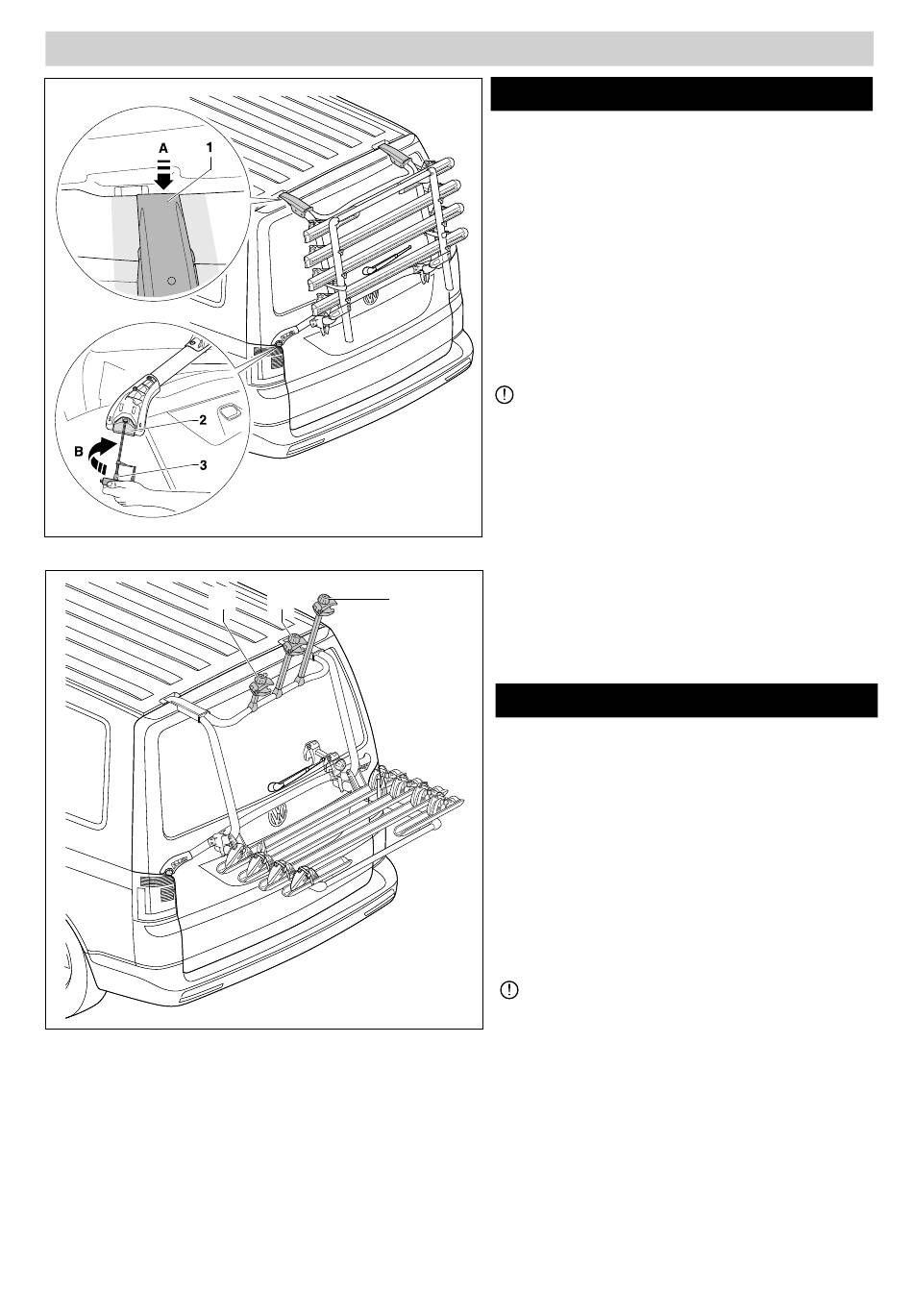 A
1
2
B
3