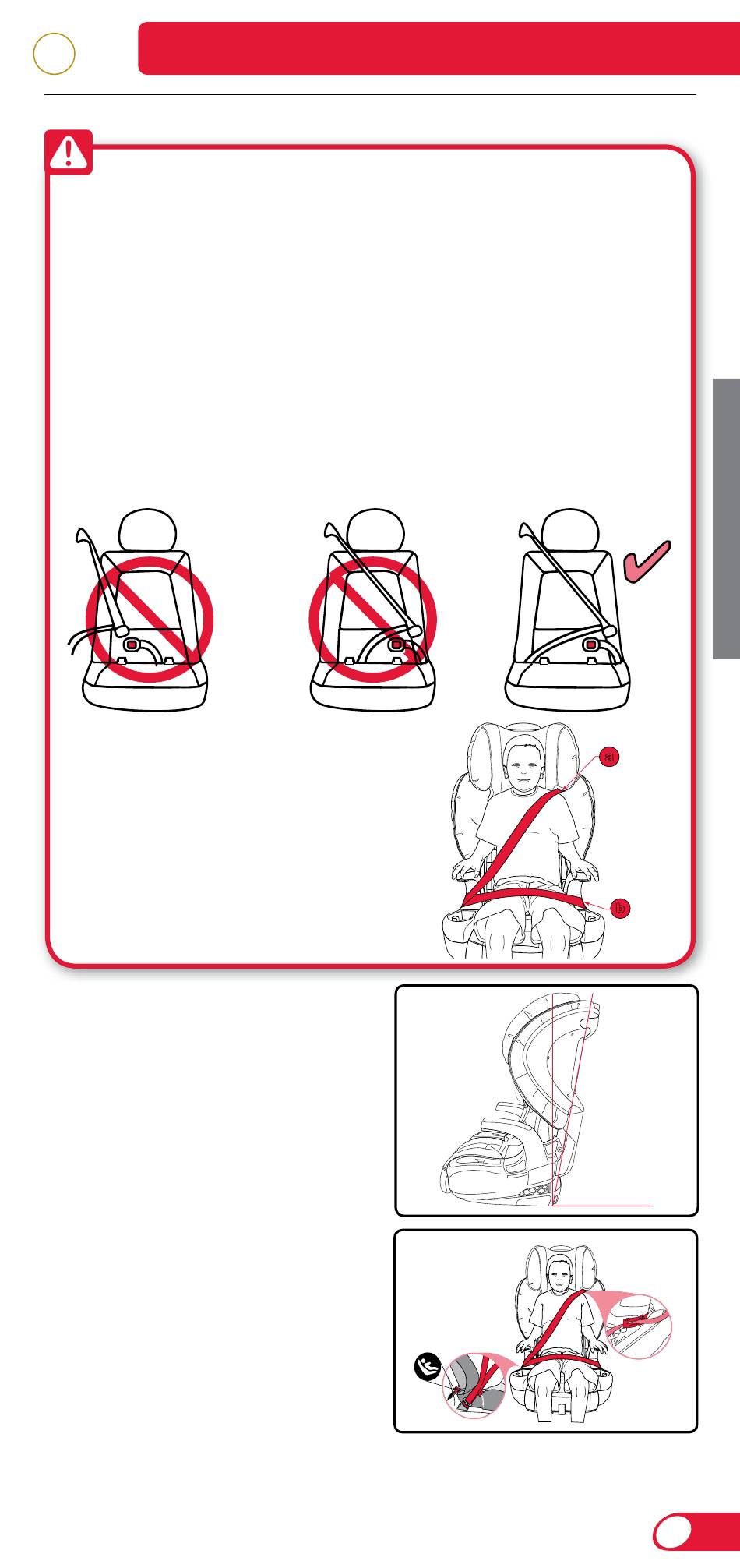 a

b