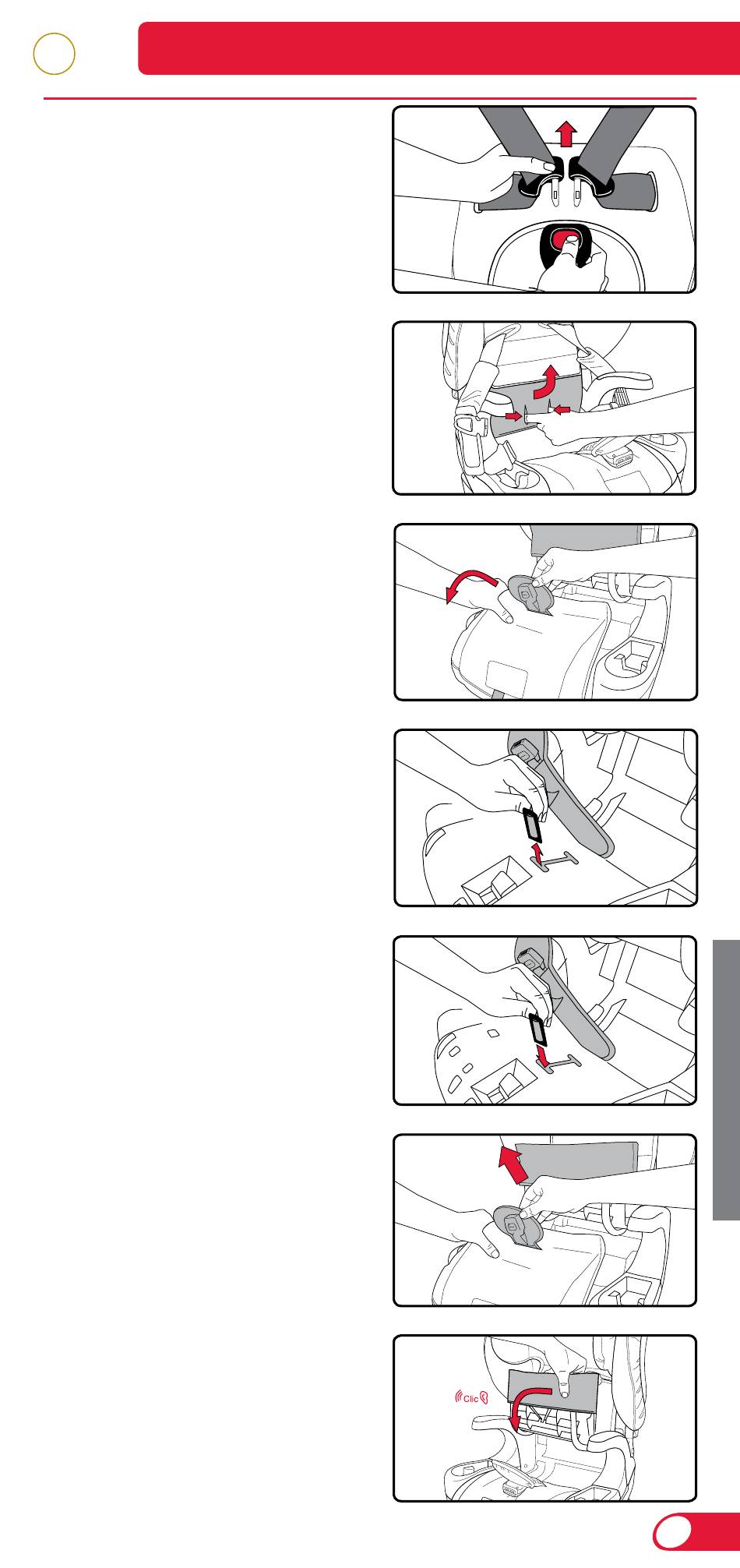 Clic